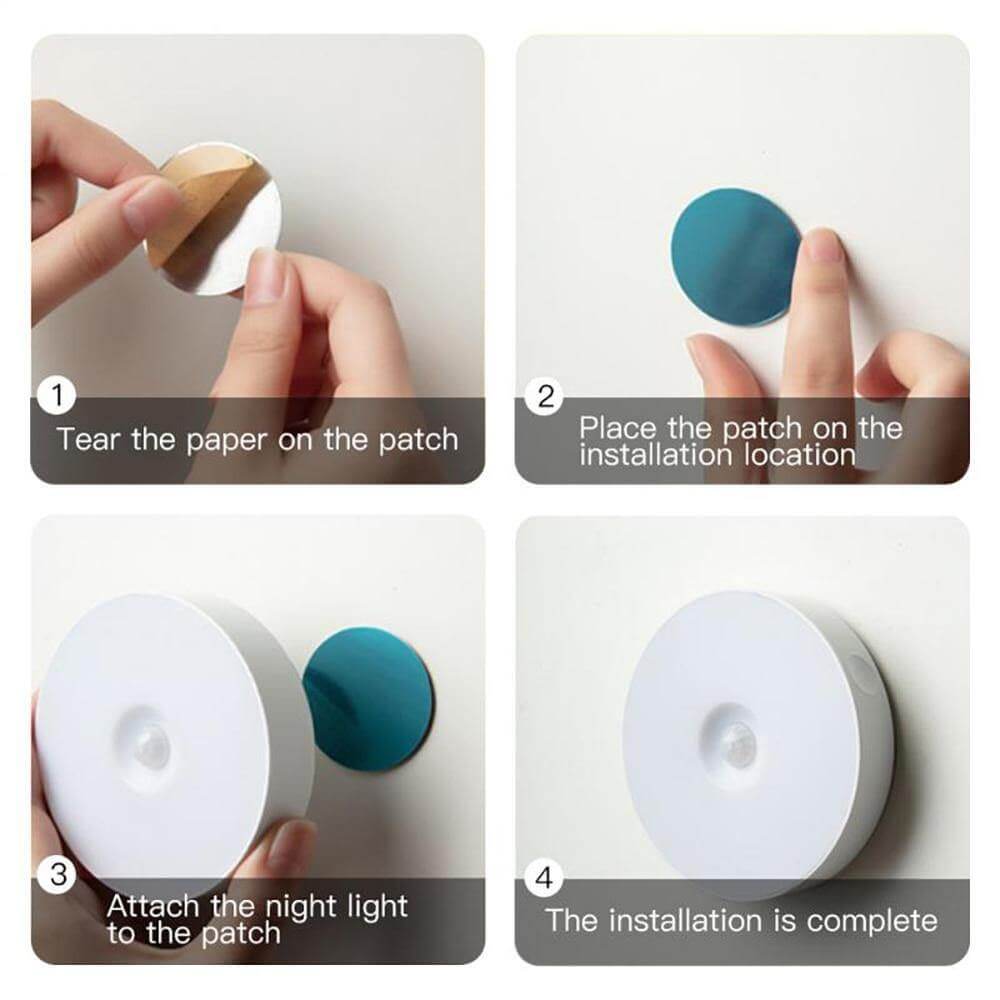 1
Tear the paper on the patch

2
Place the patch on the installation location

3
Attach the night light to the patch

4
The installation is complete