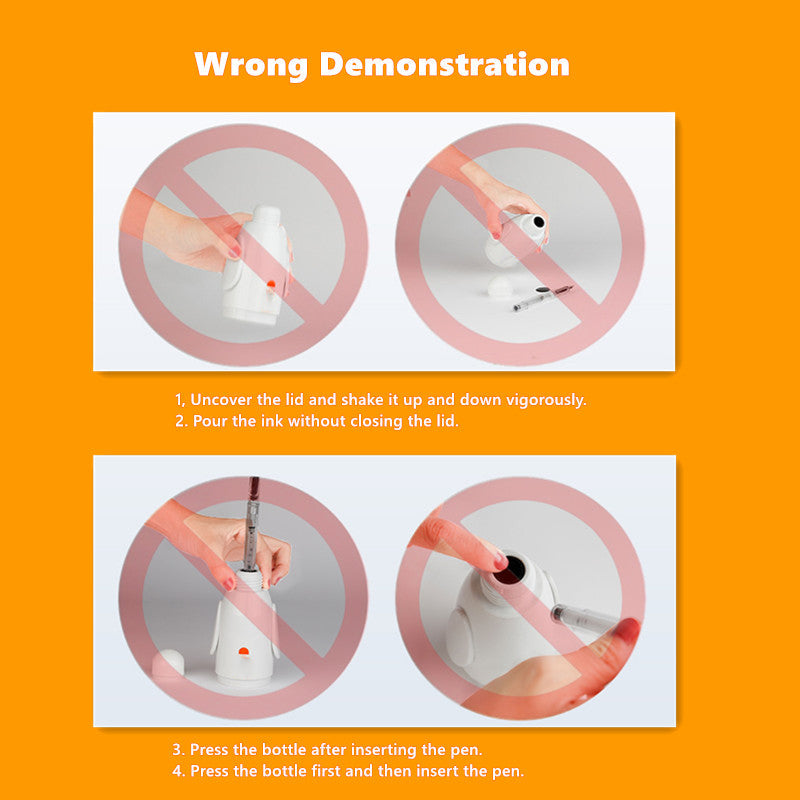 Wrong Demonstration

1, Uncover the lid and shake it up and down vigorously.
2. Pour the ink without closing the lid.

3. Press the bottle after inserting the pen.
4. Press the bottle first and then insert the pen.