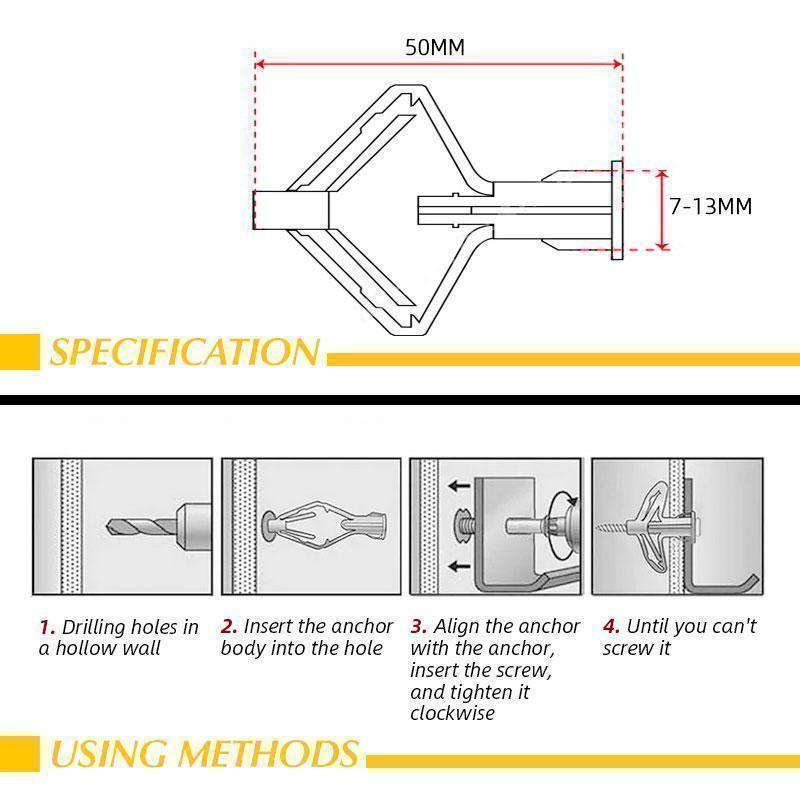 50MM

7-13MM

SPECIFICATION

1. Drilling holes in a hollow wall

2. Insert the anchor body into the hole

3. Align the anchor with the anchor, insert the screw, and tighten it clockwise

4. Until you can't screw it

USING METHODS