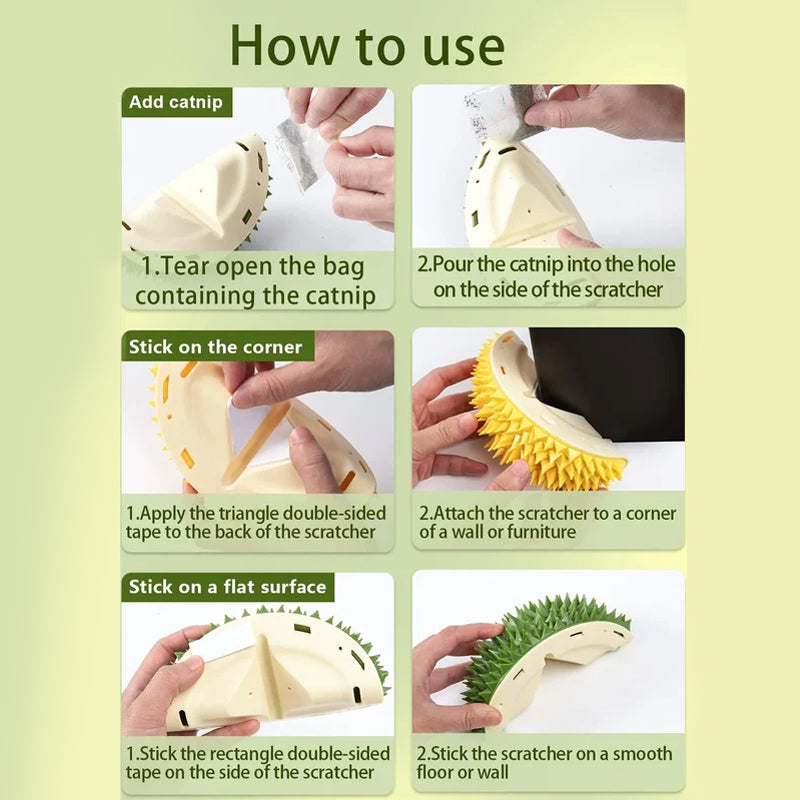 How to use

Add catnip

1.Tear open the bag containing the catnip

2.Pour the catnip into the hole on the side of the scratcher

Stick on the corner

1.Apply the triangle double-sided tape to the back of the scratcher

2.Attach the scratcher to a corner of a wall or furniture

Stick on a flat surface

1.Stick the rectangle double-sided tape on the side of the scratcher

2.Stick the scratcher on a smooth floor or wall