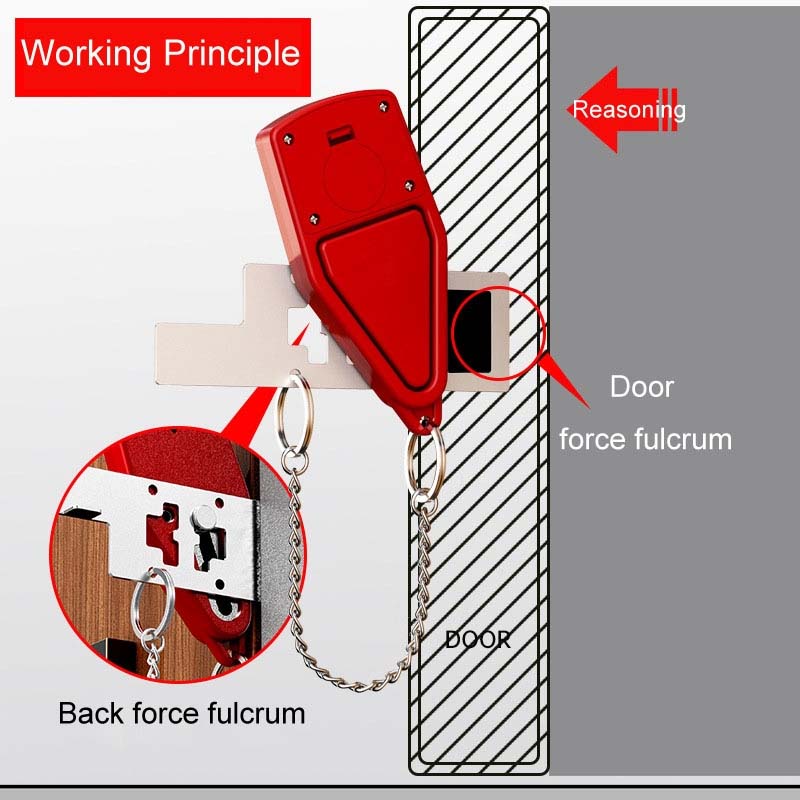 Working Principle

Reasoning

Door force fulcrum

DOOR

Back force fulcrum