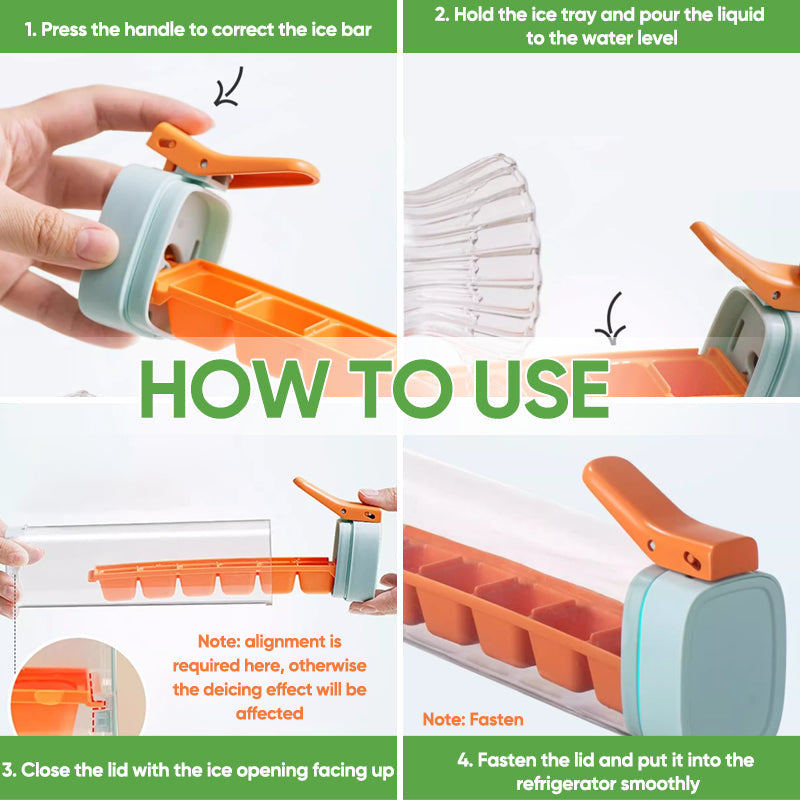 1. Press the handle to correct the ice bar

2. Hold the ice tray and pour the liquid to the water level

HOW TO USE

Note: alignment is required here, otherwise the deicing effect will be affected

Note: Fasten

3. Close the lid with the ice opening facing up

4. Fasten the lid and put it into the refrigerator smoothly