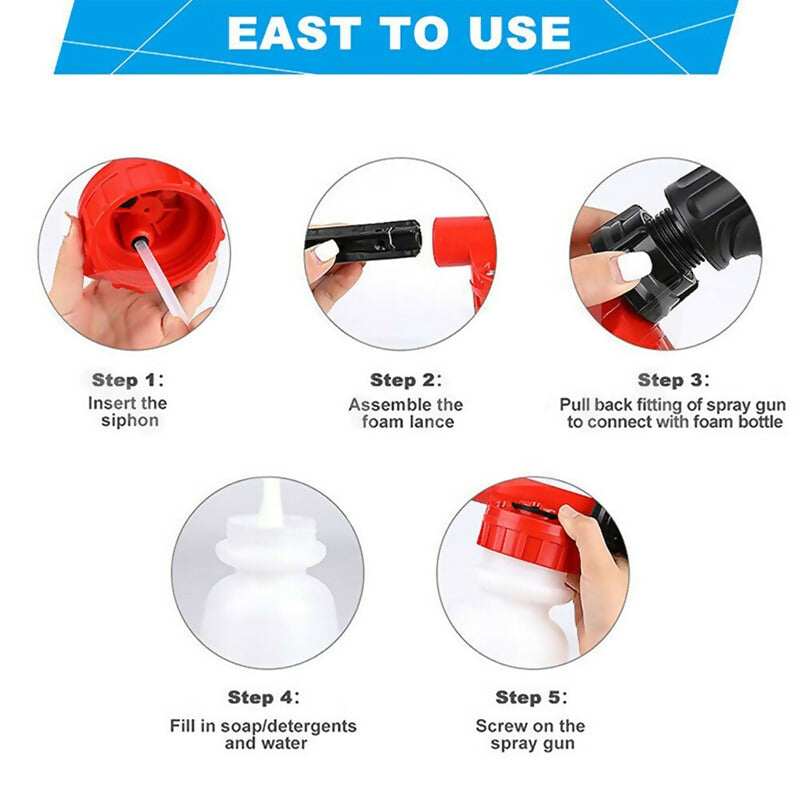 EAST TO USE

Step 1:
Insert the siphon

Step 2:
Assemble the foam lance

Step 3:
Pull back fitting of spray gun to connect with foam bottle

Step 4:
Fill in soap/detergents and water

Step 5:
Screw on the spray gun