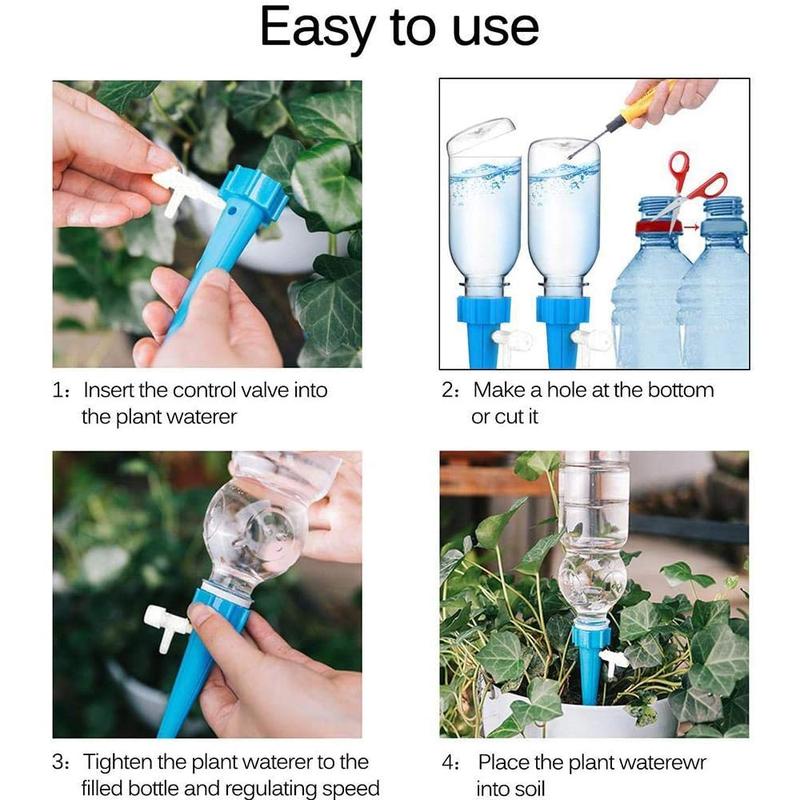 Easy to use

1: Insert the control valve into the plant waterer

2: Make a hole at the bottom or cut it

3: Tighten the plant waterer to the filled bottle and regulating speed

4: Place the plant waterewr into soil