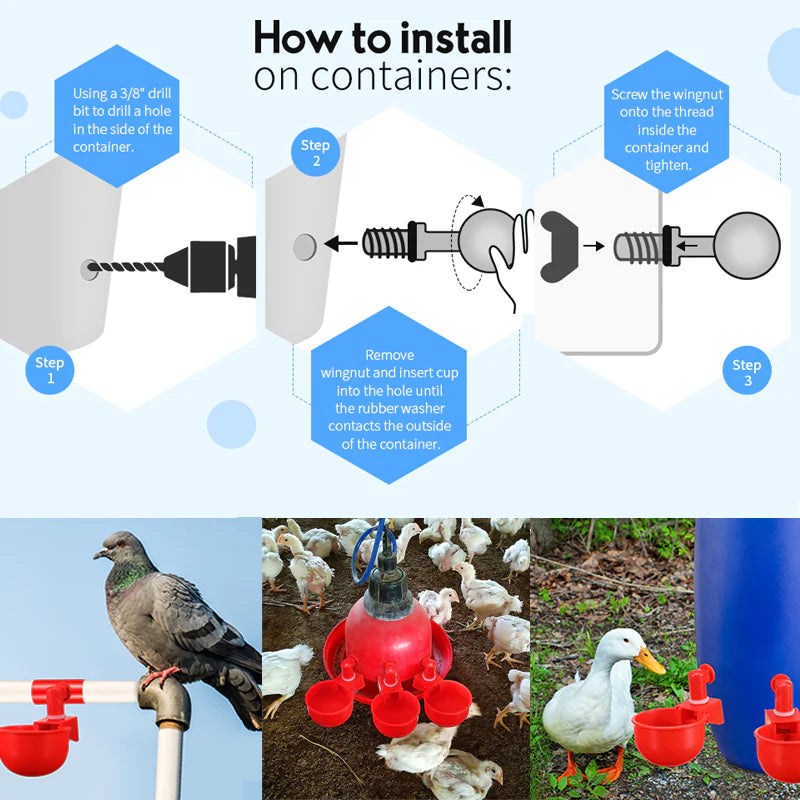 How to install on containers:

Using a 3/8" drill bit to drill a hole in the side of the container.

Step 1

Step 2

Remove wingnut and insert cup into the hole until the rubber washer contacts the outside of the container.

Screw the wingnut onto the thread inside the container and tighten.

Step 3