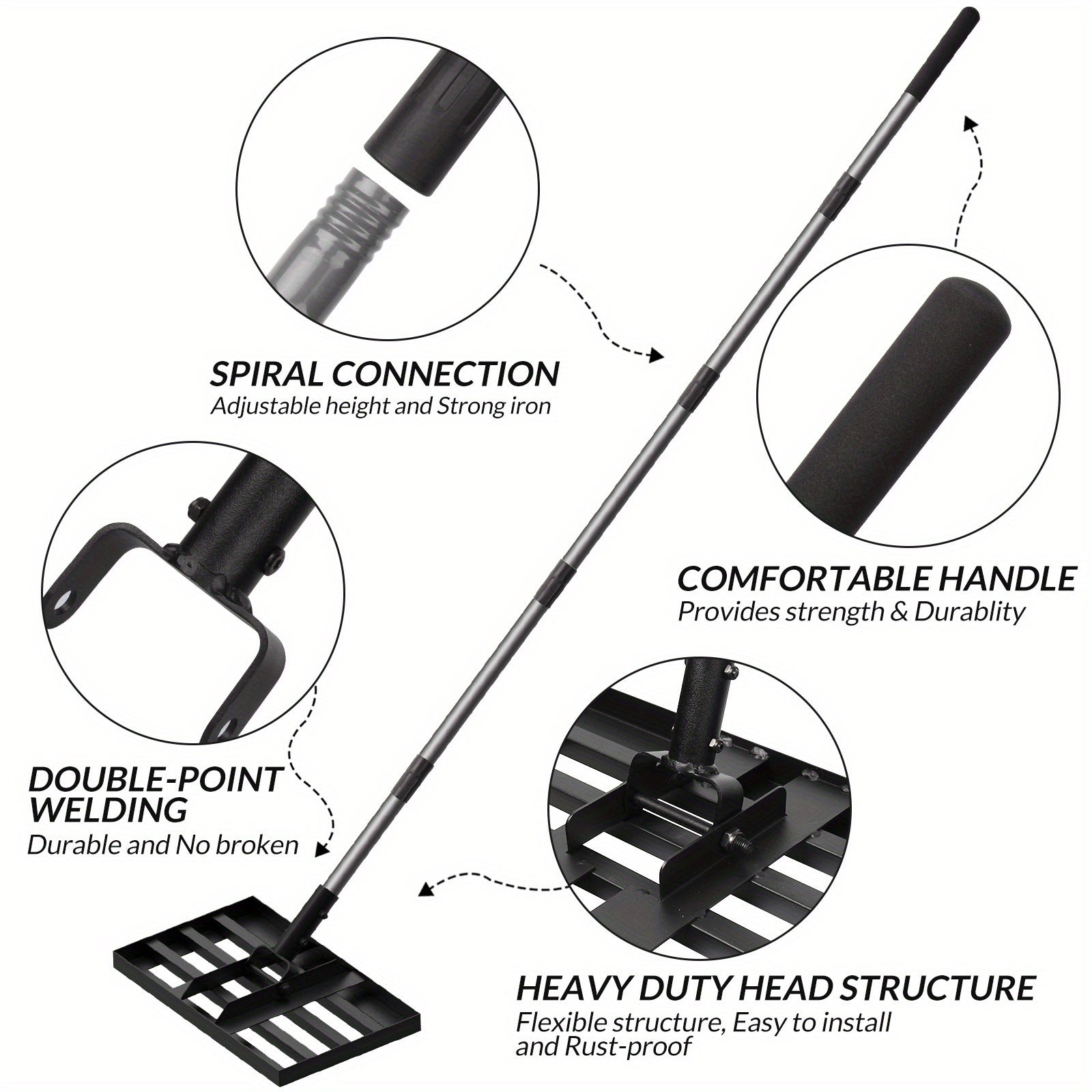 SPIRAL CONNECTION
Adjustable height and Strong iron

COMFORTABLE HANDLE
Provides strength & Durablity

DOUBLE-POINT WELDING
Durable and No broken

HEAVY DUTY HEAD STRUCTURE
Flexible structure, Easy to install and Rust-proof