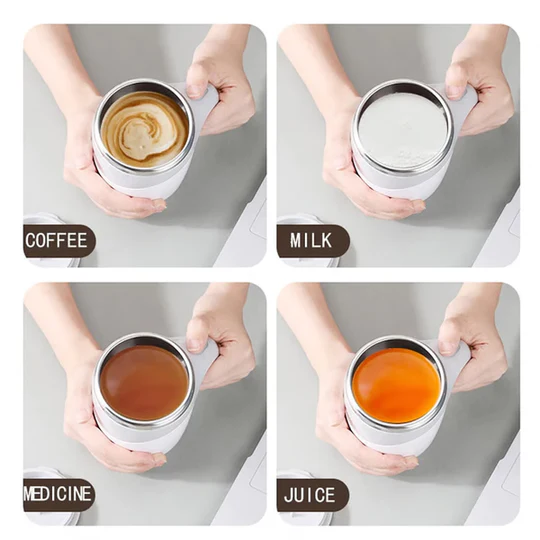 COFFEE

MILK

MEDICINE

JUICE