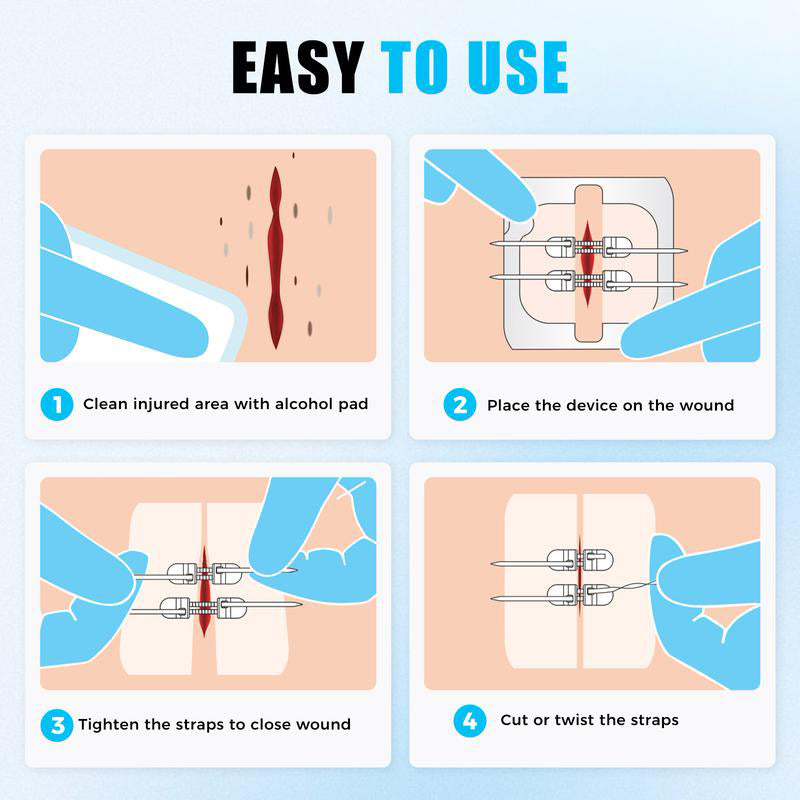 EASY TO USE

1 Clean injured area with alcohol pad

2 Place the device on the wound

3 Tighten the straps to close wound

4 Cut or twist the straps