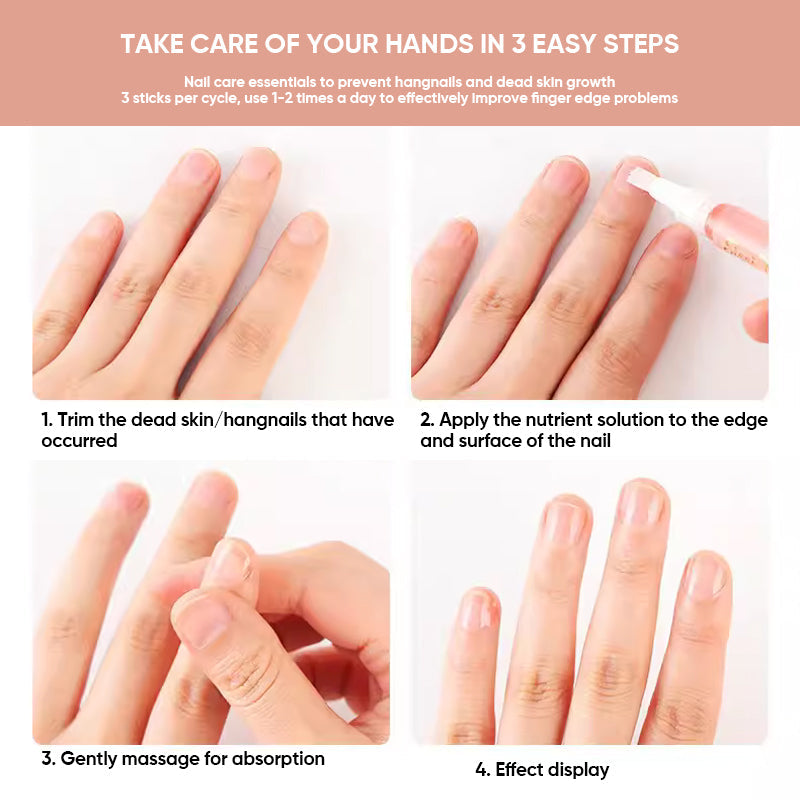 TAKE CARE OF YOUR HANDS IN 3 EASY STEPS

Nail care essentials to prevent hangnails and dead skin growth
3 sticks per cycle, use 1-2 times a day to effectively improve finger edge problems

1. Trim the dead skin/hangnails that have occurred

2. Apply the nutrient solution to the edge and surface of the nail

3. Gently massage for absorption

4. Effect display