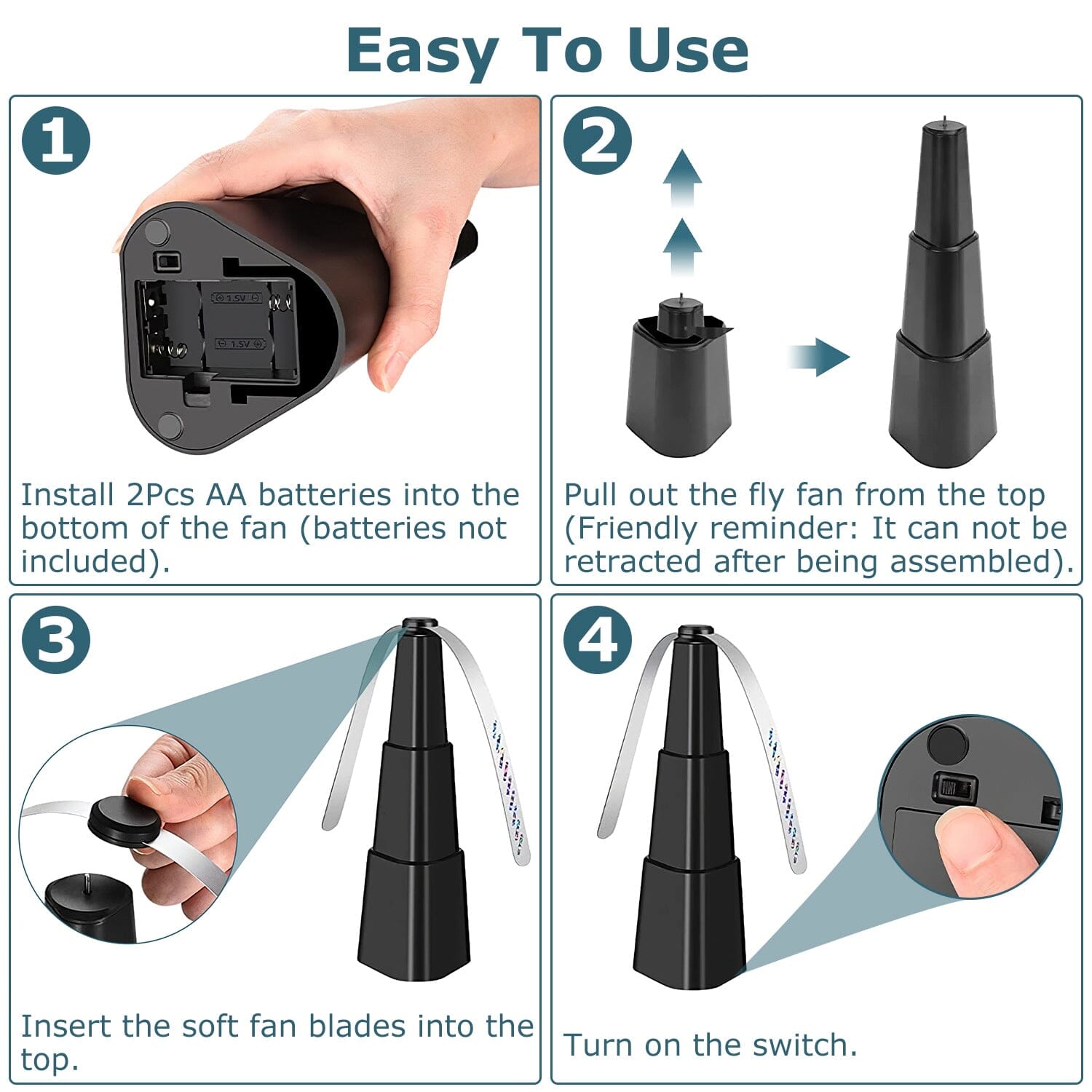 Easy To Use

1

1.5V

1.5V

Install 2Pcs AA batteries into the bottom of the fan (batteries not included).

2

Pull out the fly fan from the top (Friendly reminder: It can not be retracted after being assembled).

3

Insert the soft fan blades into the top.

4

Turn on the switch.