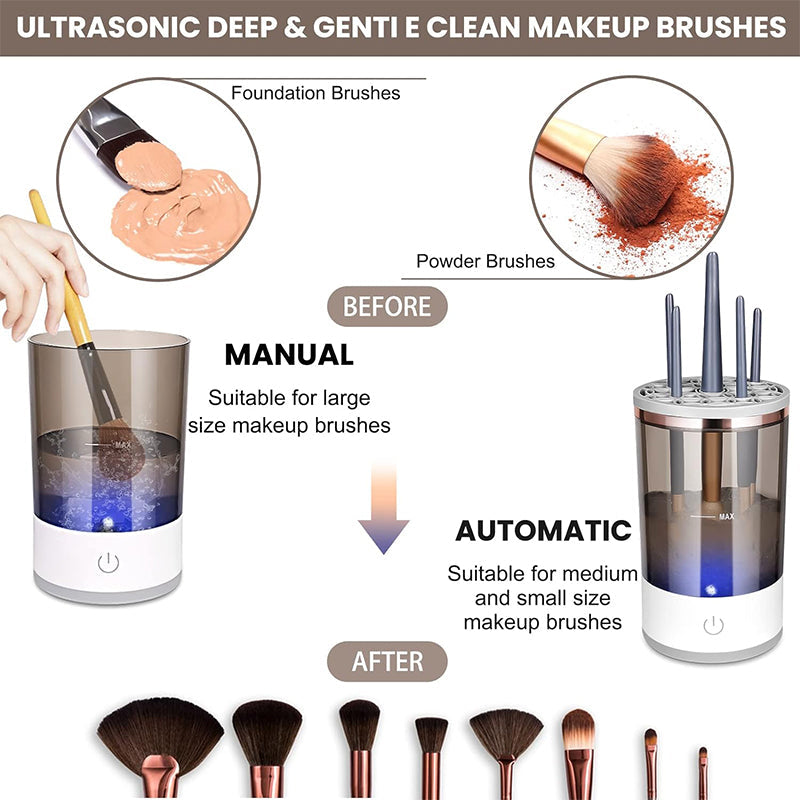 ULTRASONIC DEEP & GENTI E CLEAN MAKEUP BRUSHES

Foundation Brushes

Powder Brushes

BEFORE

MANUAL

Suitable for large size makeup brushes

MAX

AUTOMATIC

Suitable for medium and small size makeup brushes

MAX

AFTER