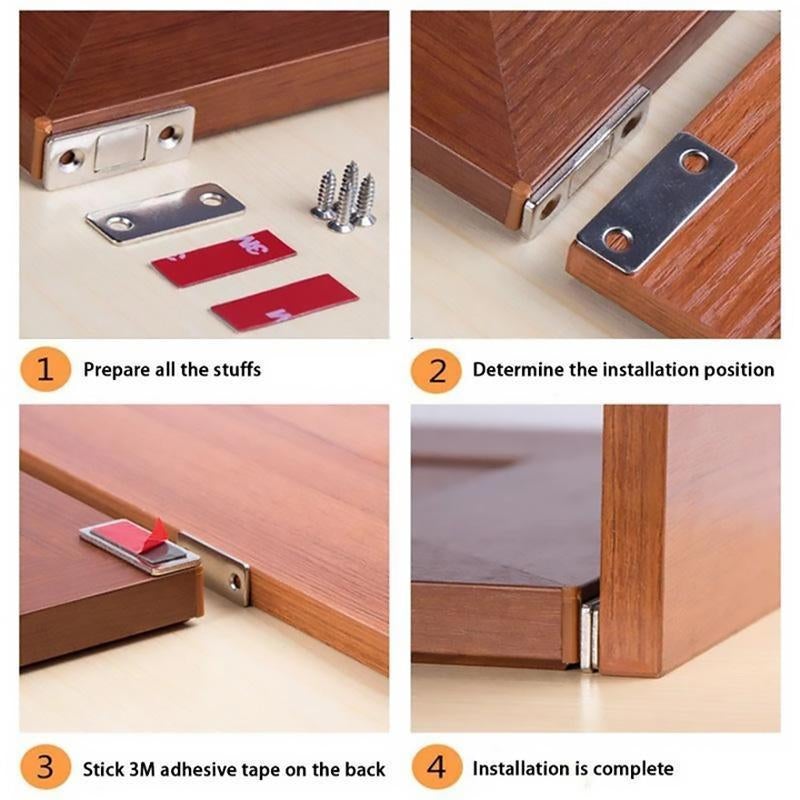 1 Prepare all the stuffs

2 Determine the installation position

3 Stick 3M adhesive tape on the back

4 Installation is complete