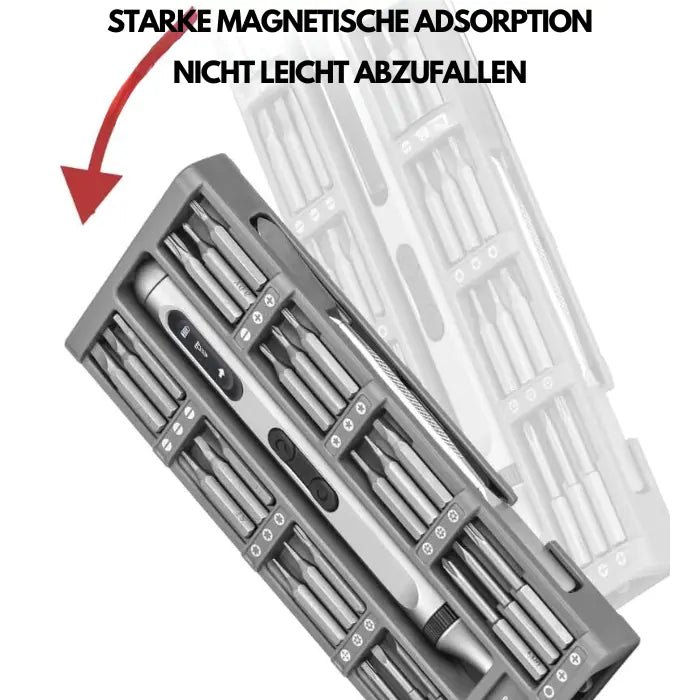 STARKE MAGNETISCHE ADSORPTION
NICHT LEICHT ABZUFALLEN