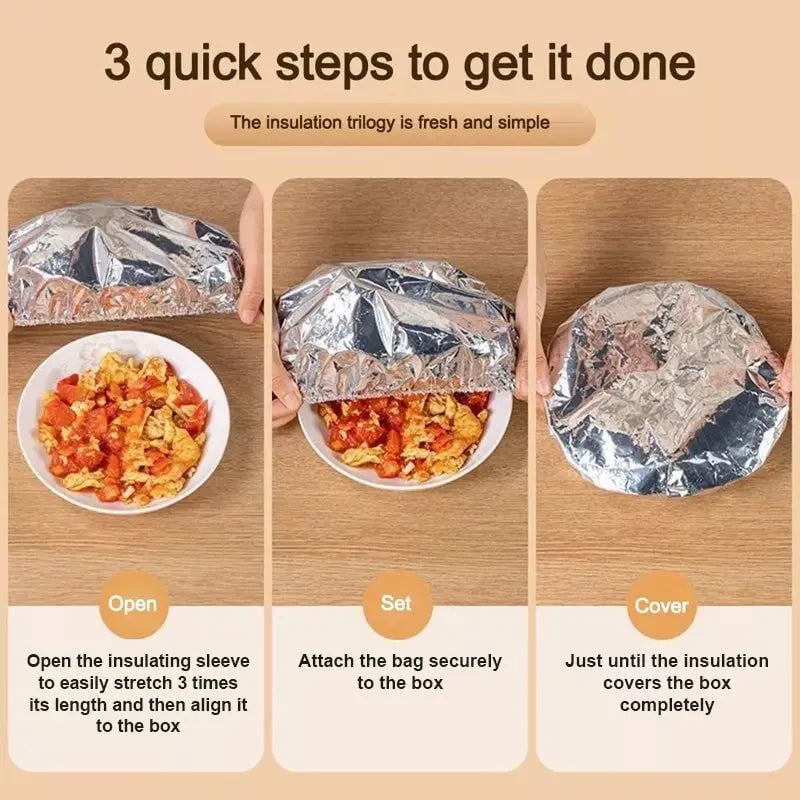 3 quick steps to get it done

The insulation trilogy is fresh and simple

Open

Open the insulating sleeve to easily stretch 3 times its length and then align it to the box

Set

Attach the bag securely to the box

Cover

Just until the insulation covers the box completely