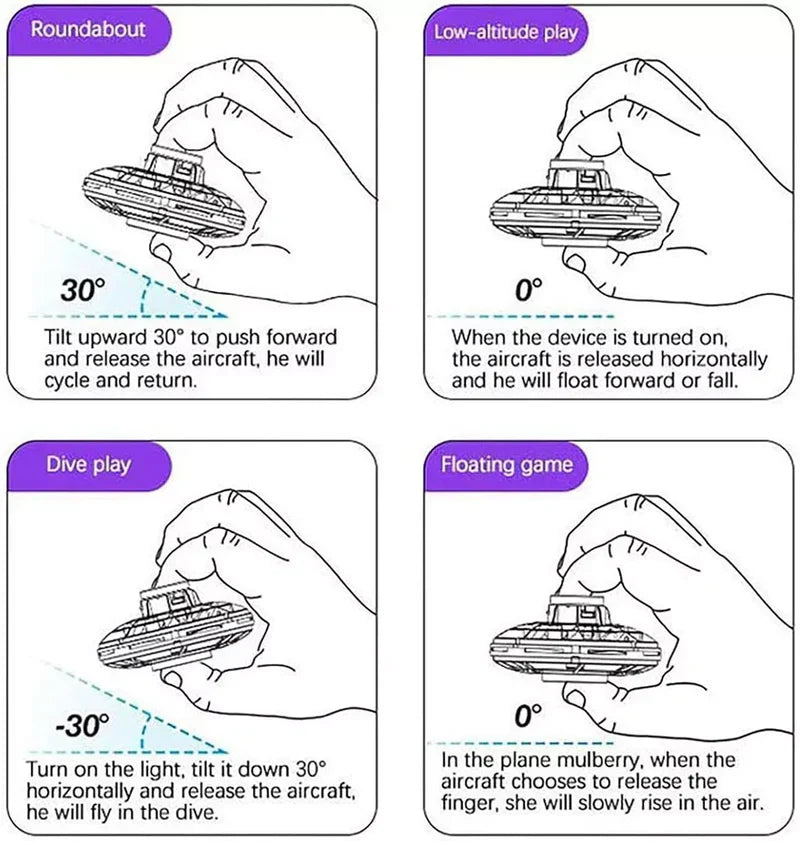 Roundabout

30°

Tilt upward 30° to push forward and release the aircraft, he will cycle and return.

Low-altitude play

0°

When the device is turned on, the aircraft is released horizontally and he will float forward or fall.

Dive play

-30°

Turn on the light, tilt it down 30° horizontally and release the aircraft, he will fly in the dive.

Floating game

0°

In the plane mulberry, when the aircraft chooses to release the finger, she will slowly rise in the air.