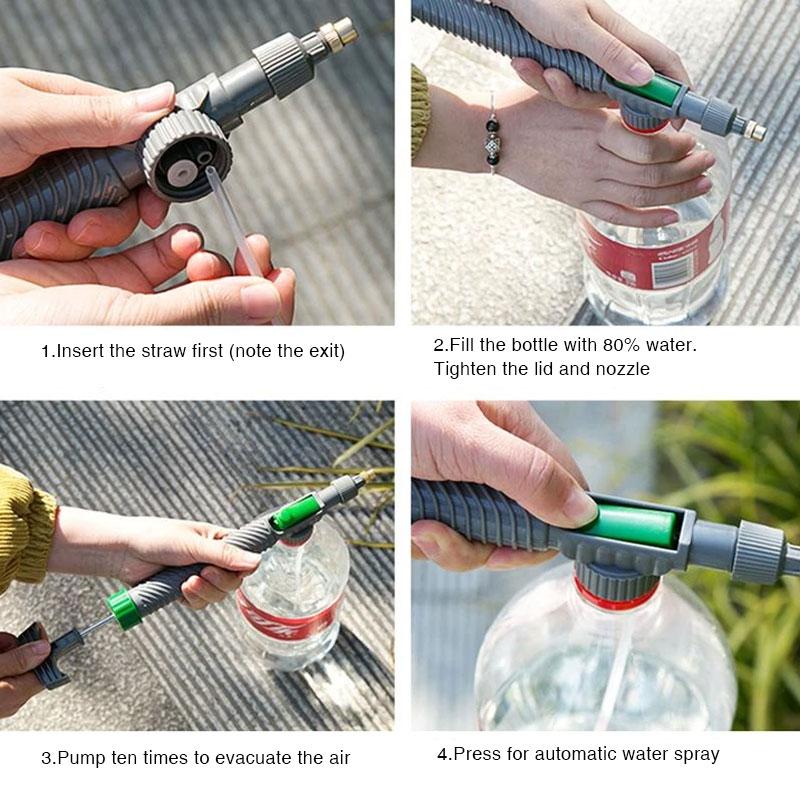 1.Insert the straw first (note the exit)

2.Fill the bottle with 80% water. Tighten the lid and nozzle

3.Pump ten times to evacuate the air

4.Press for automatic water spray