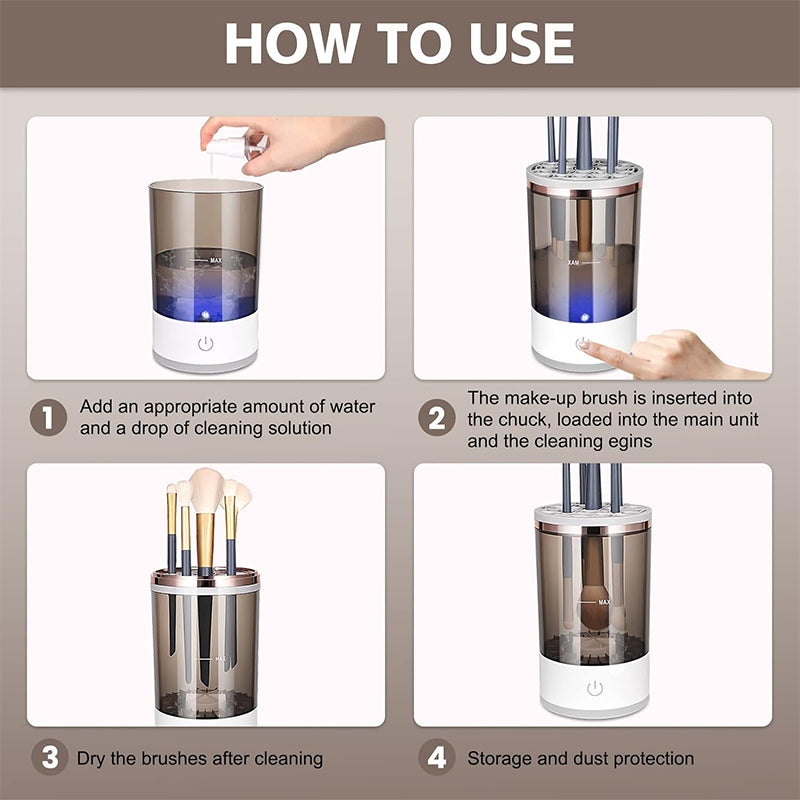 HOW TO USE

MAX

MAX

1 Add an appropriate amount of water and a drop of cleaning solution

2 The make-up brush is inserted into the chuck, loaded into the main unit and the cleaning egins

MAX

MAX

3 Dry the brushes after cleaning

4 Storage and dust protection