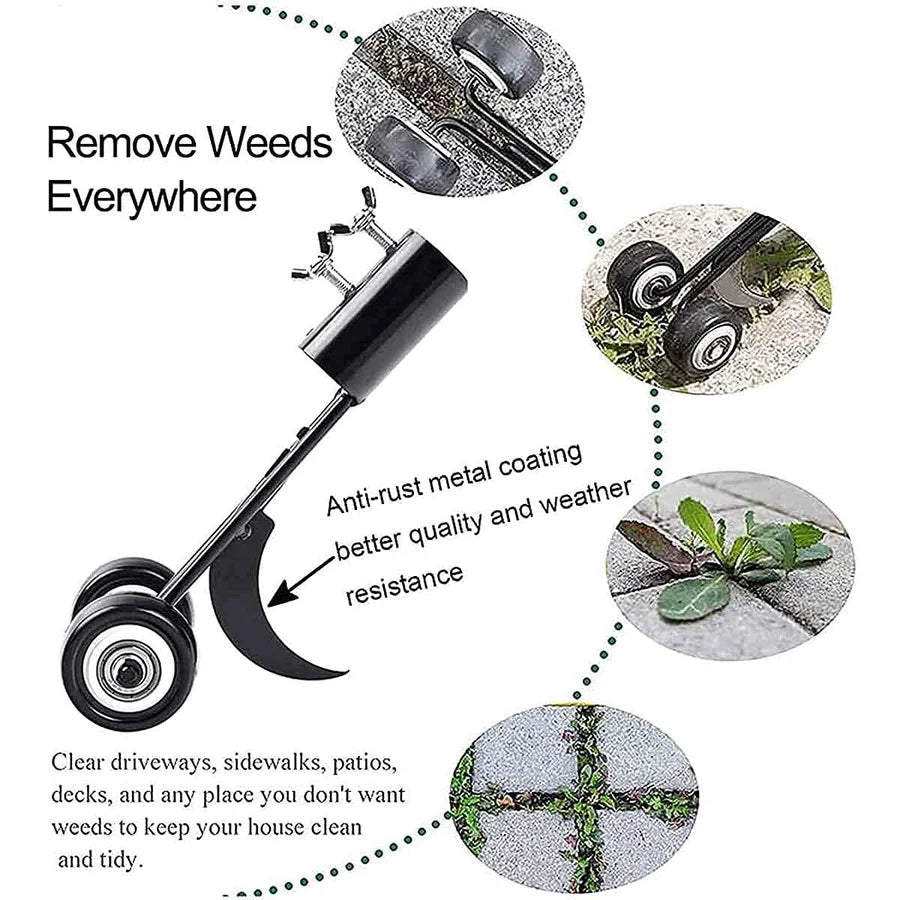 Remove Weeds Everywhere

Anti-rust metal coating better quality and weather resistance

Clear driveways, sidewalks, patios, decks, and any place you don't want weeds to keep your house clean and tidy.