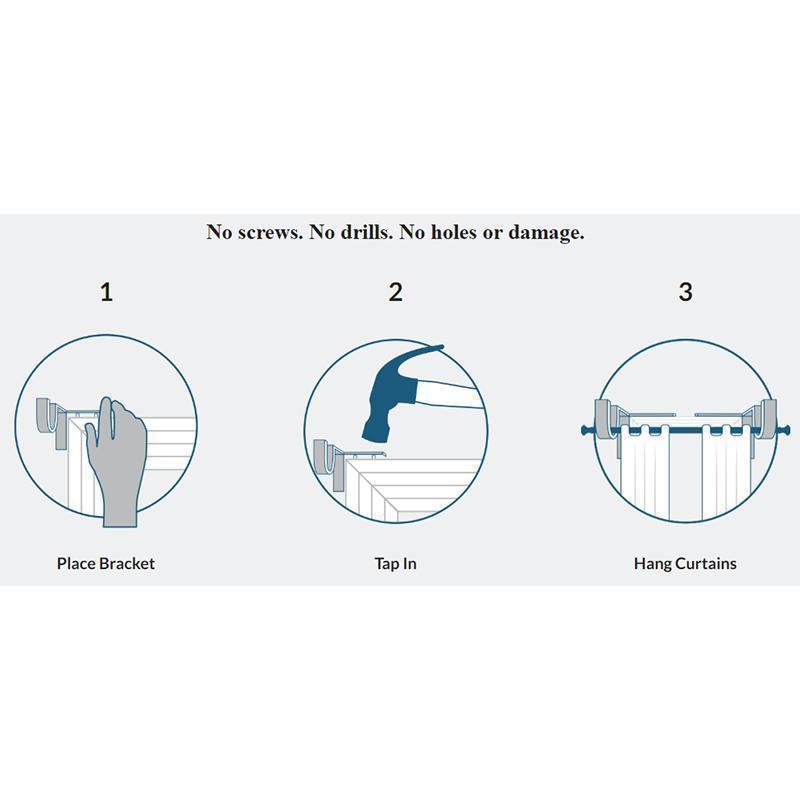 No screws. No drills. No holes or damage.

1

Place Bracket

2

Tap In

3

Hang Curtains