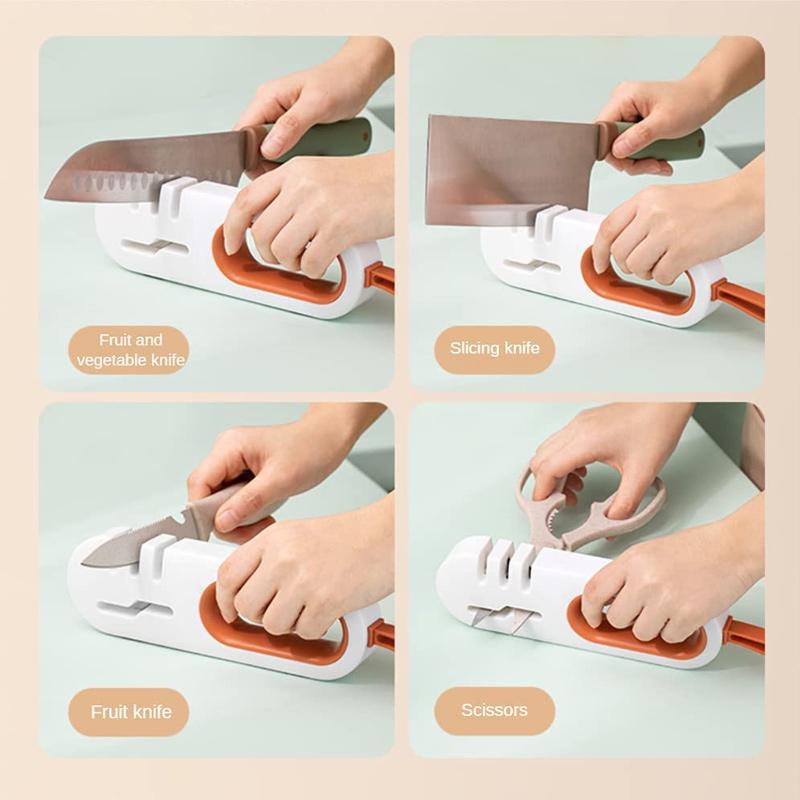 Fruit and vegetable knife

Slicing knife

Fruit knife

Scissors