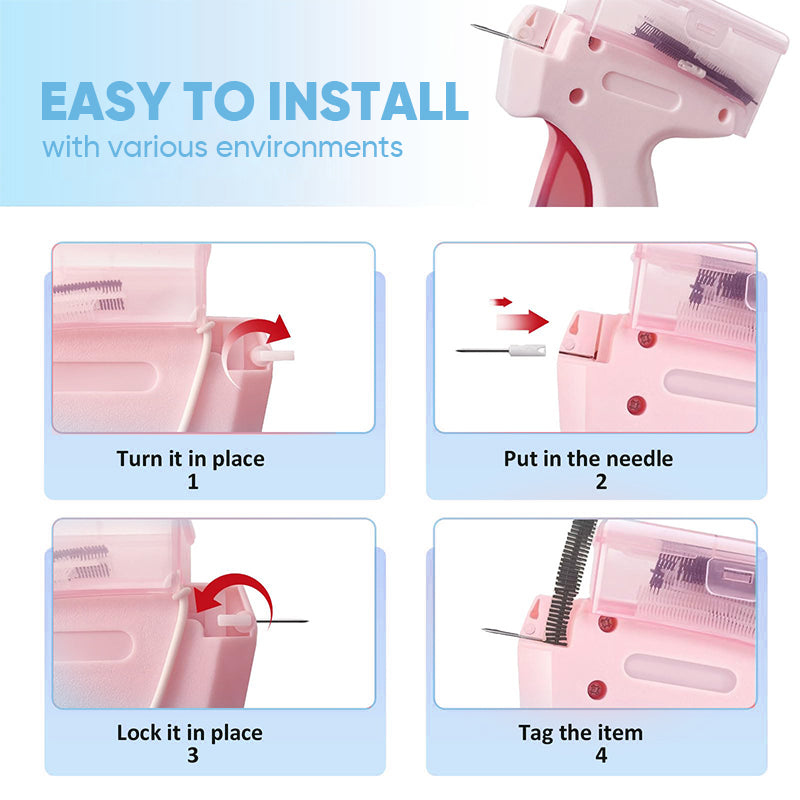 EASY TO INSTALL
with various environments

Turn it in place
1

Put in the needle
2

Lock it in place
3

Tag the item
4