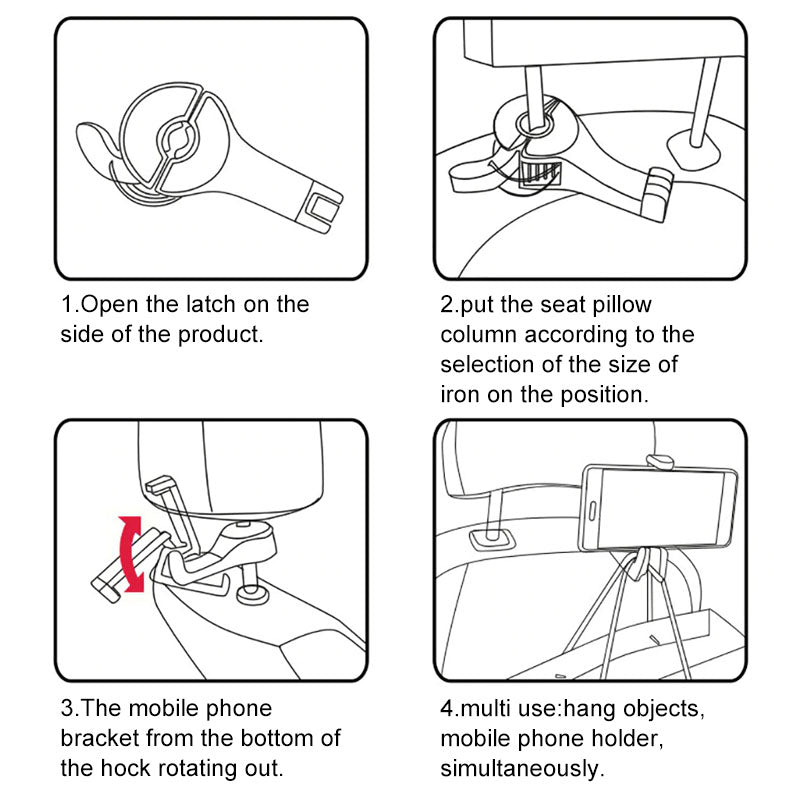 1.Open the latch on the side of the product.

2.put the seat pillow column according to the selection of the size of iron on the position.

3.The mobile phone bracket from the bottom of the hock rotating out.

4.multi use:hang objects, mobile phone holder, simultaneously.