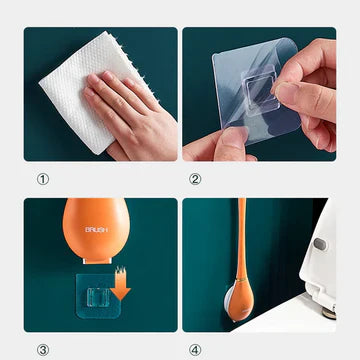 ①

②

BRUSH

③

④