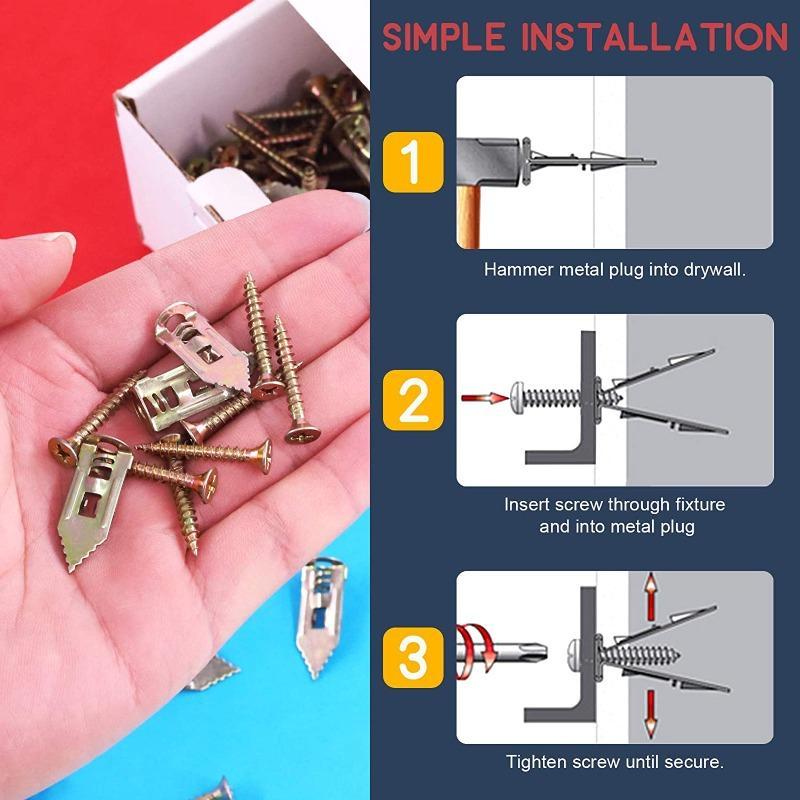 SIMPLE INSTALLATION

1

Hammer metal plug into drywall.

2

Insert screw through fixture and into metal plug

3

Tighten screw until secure.