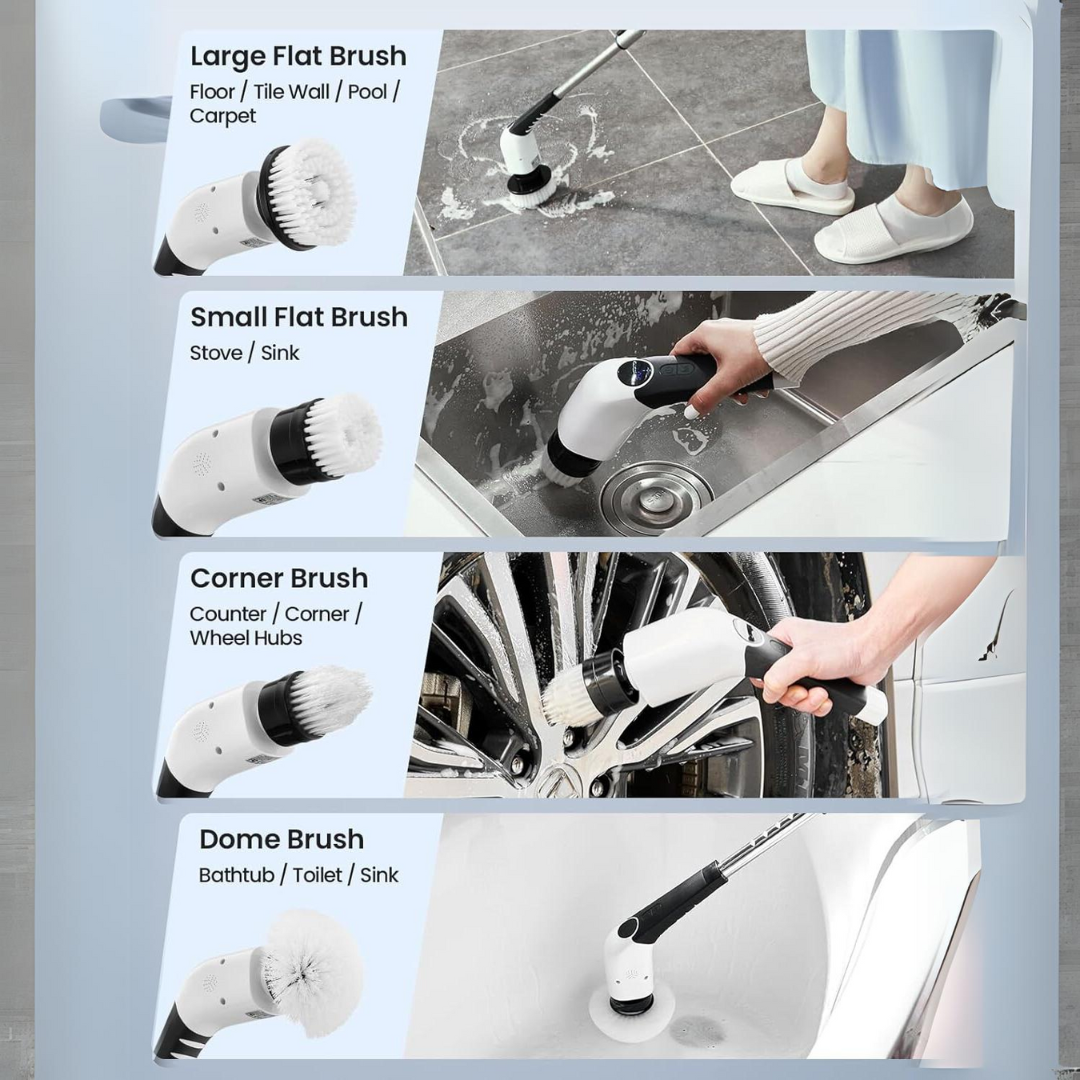 Large Flat Brush
Floor / Tile Wall / Pool / Carpet

Small Flat Brush
Stove / Sink

Corner Brush
Counter / Corner / Wheel Hubs

Dome Brush
Bathtub / Toilet / Sink