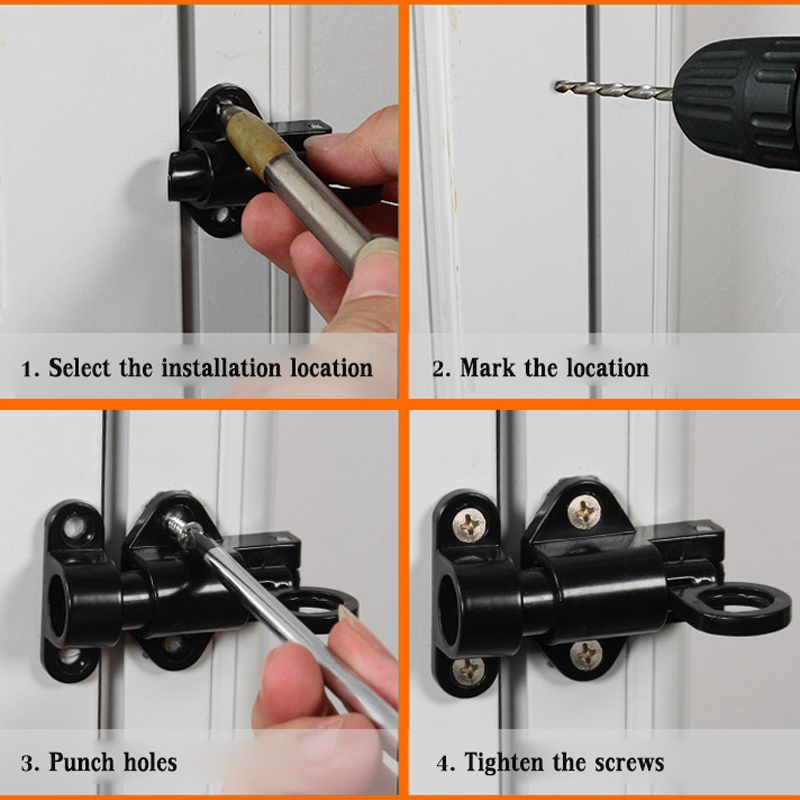 1. Select the installation location

2. Mark the location

3. Punch holes

4. Tighten the screws