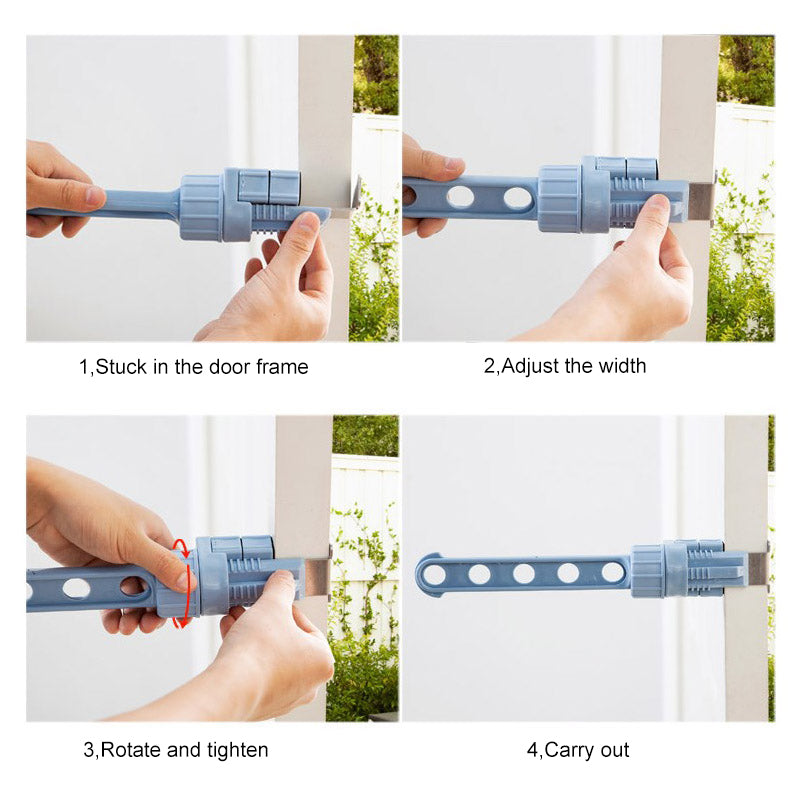 1,Stuck in the door frame

2,Adjust the width

3,Rotate and tighten

4,Carry out