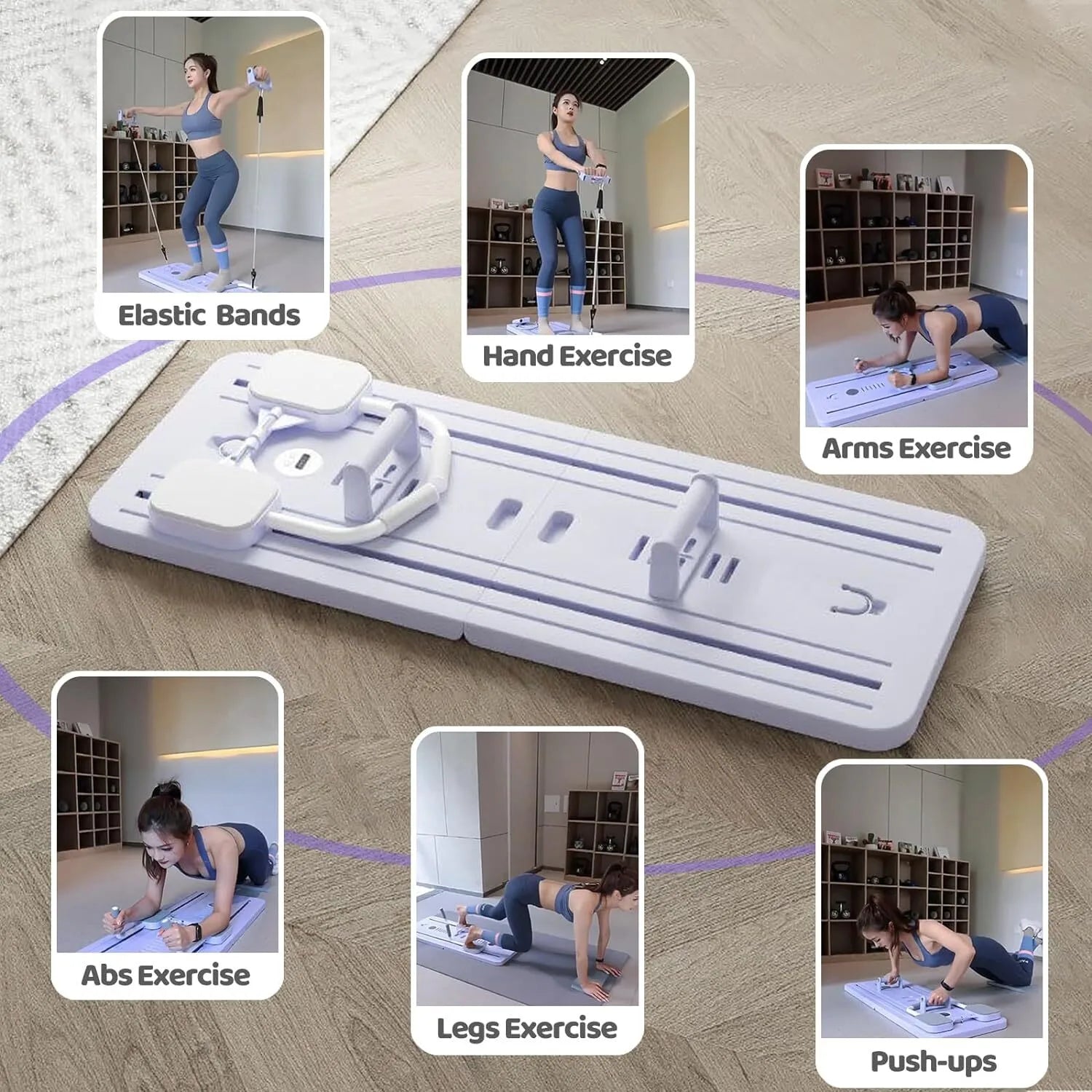 Elastic Bands

Hand Exercise

Arms Exercise

Abs Exercise

Legs Exercise

Push-ups