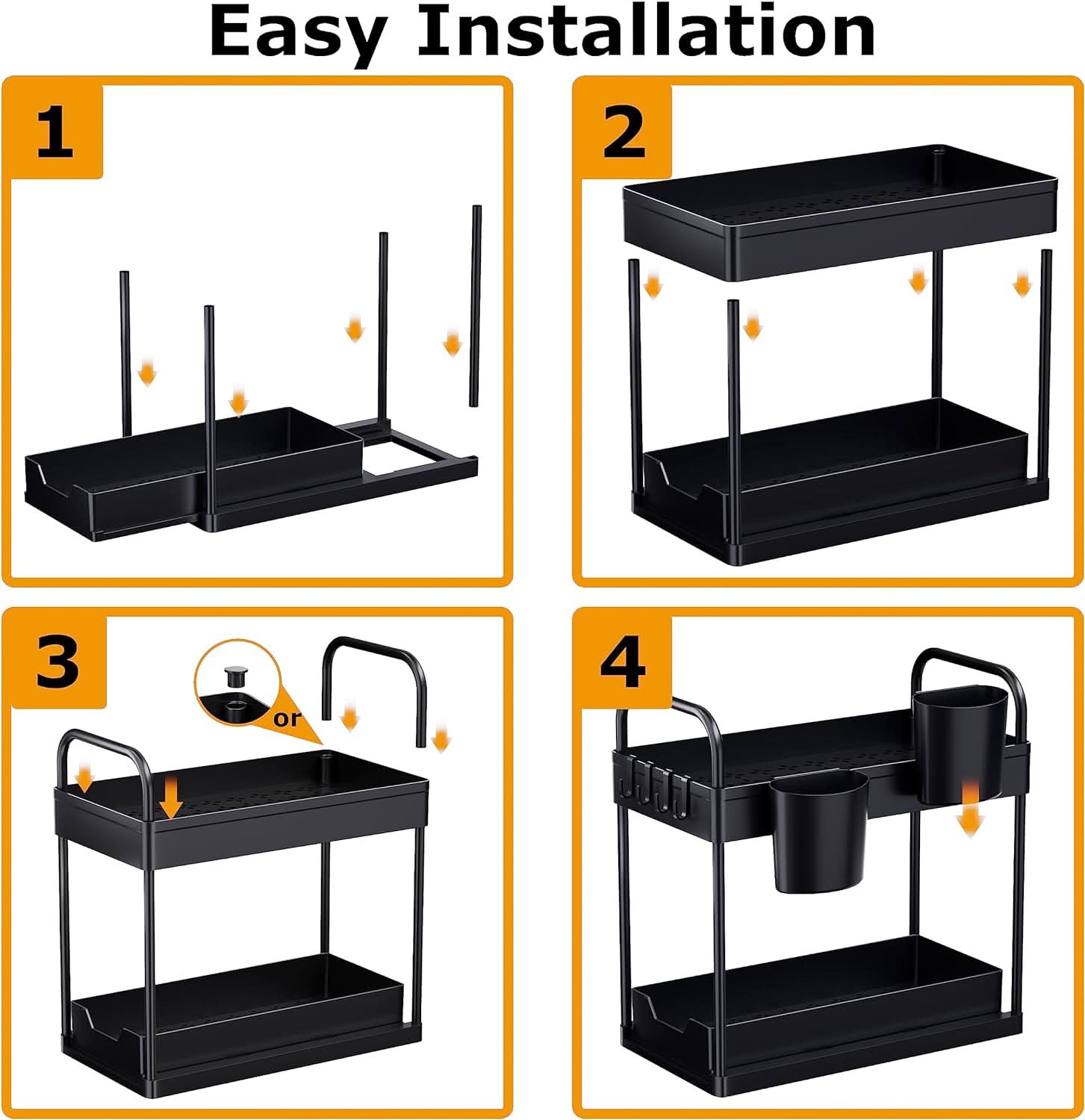 Easy Installation

1

2

3

or

4