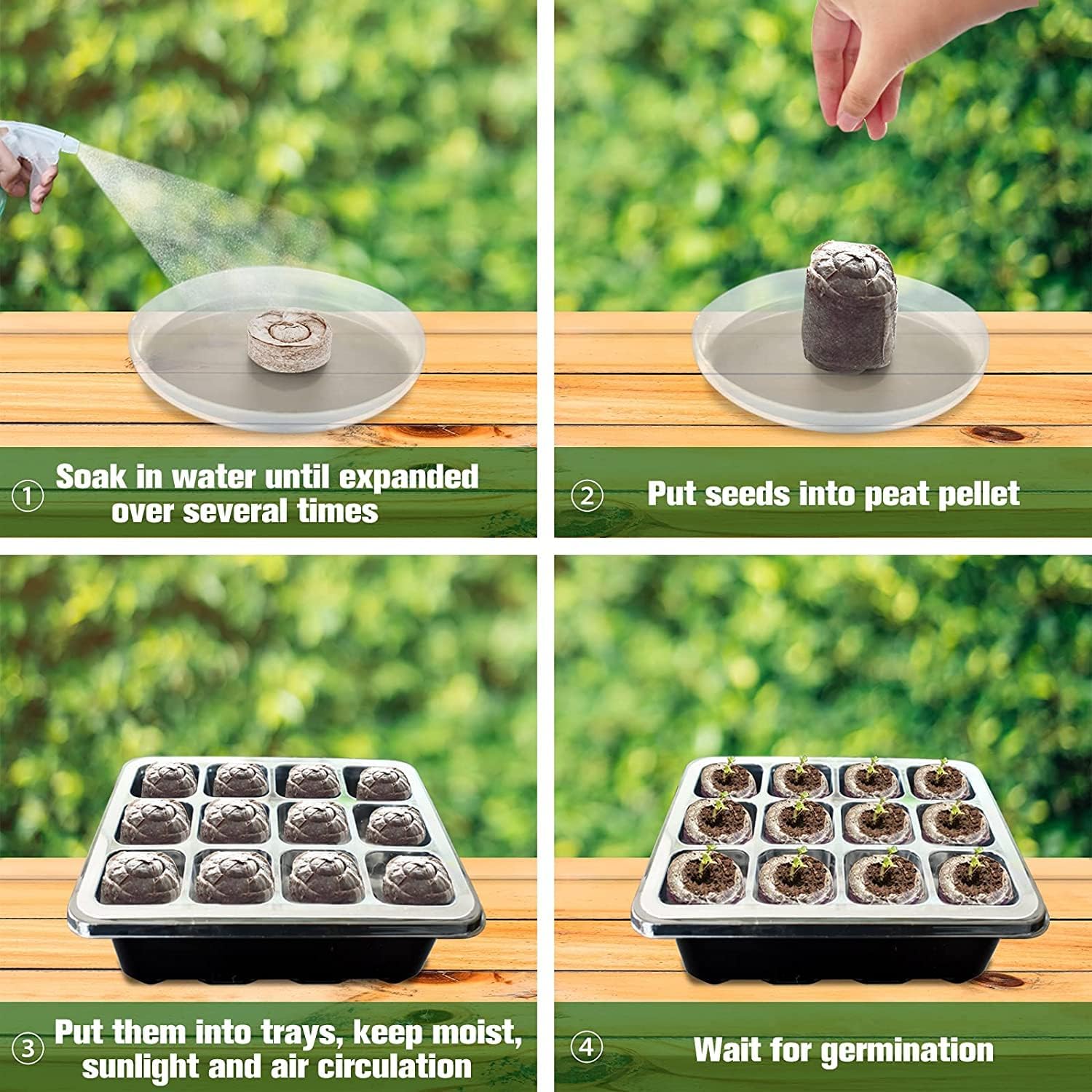 ① Soak in water until expanded over several times

② Put seeds into peat pellet

③ Put them into trays, keep moist, sunlight and air circulation

④ Wait for germination