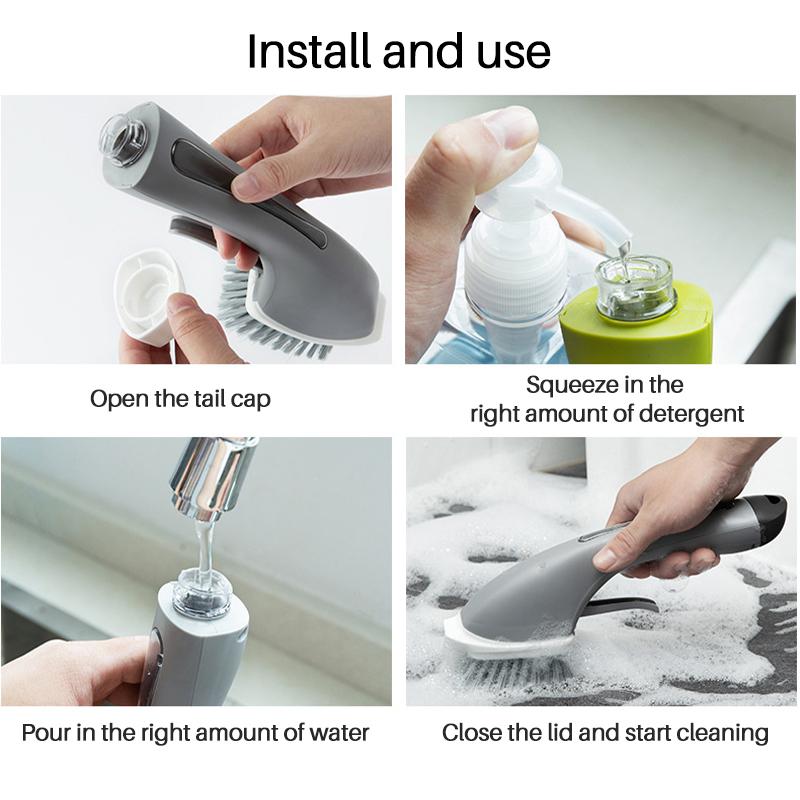 Install and use

Open the tail cap

Squeeze in the right amount of detergent

Pour in the right amount of water

Close the lid and start cleaning