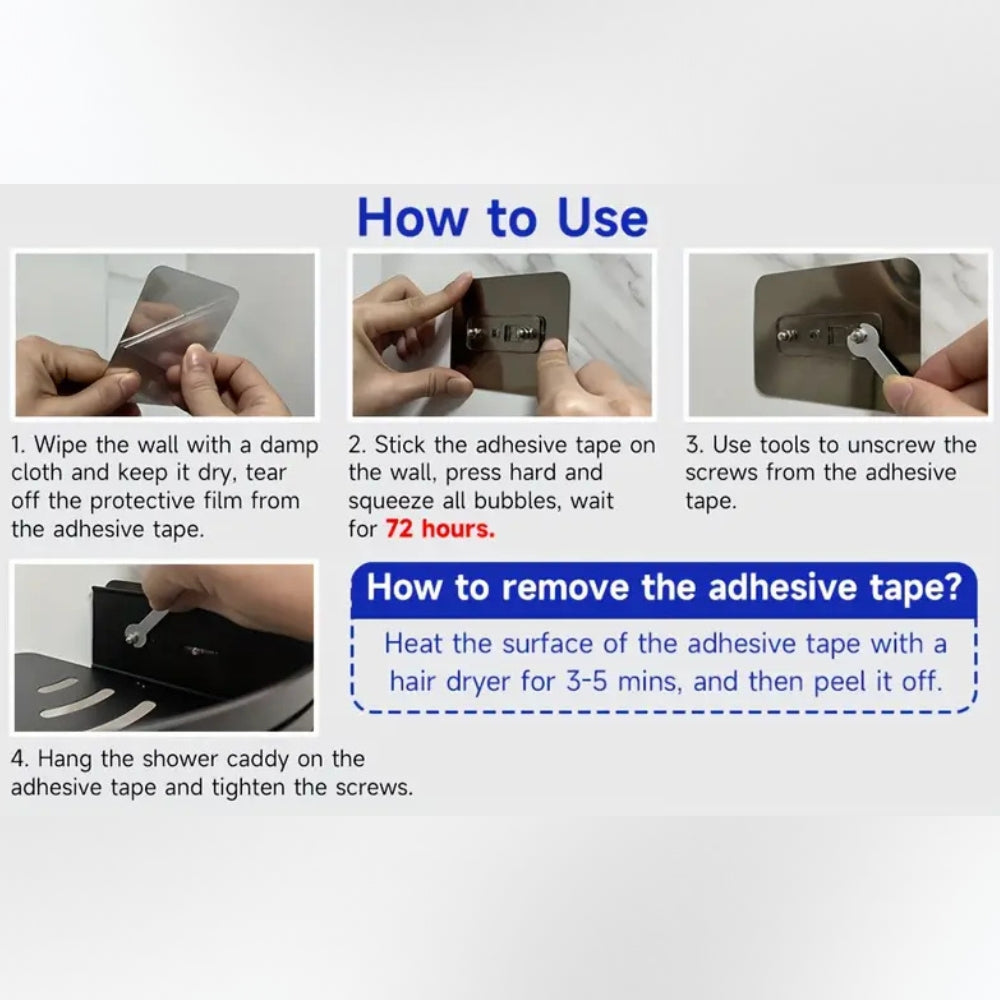 How to Use

1. Wipe the wall with a damp cloth and keep it dry, tear off the protective film from the adhesive tape.

2. Stick the adhesive tape on the wall, press hard and squeeze all bubbles, wait for 72 hours.

3. Use tools to unscrew the screws from the adhesive tape.

4. Hang the shower caddy on the adhesive tape and tighten the screws.

How to remove the adhesive tape?

Heat the surface of the adhesive tape with a hair dryer for 3-5 mins, and then peel it off.