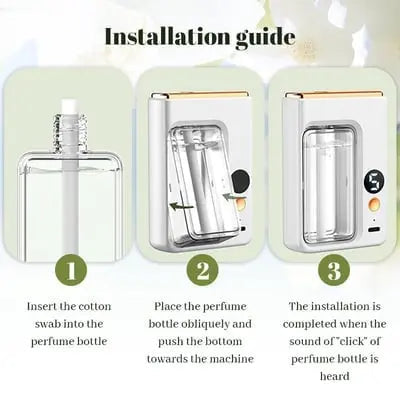 Installation guide

5

1

Insert the cotton swab into the perfume bottle

2

Place the perfume bottle obliquely and push the bottom towards the machine

3

The installation is completed when the sound of "click" of perfume bottle is heard