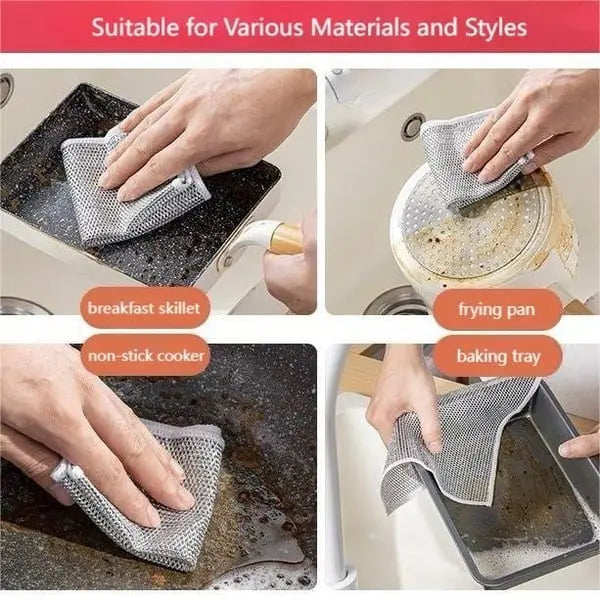 Suitable for Various Materials and Styles

breakfast skillet

frying pan

non-stick cooker

baking tray