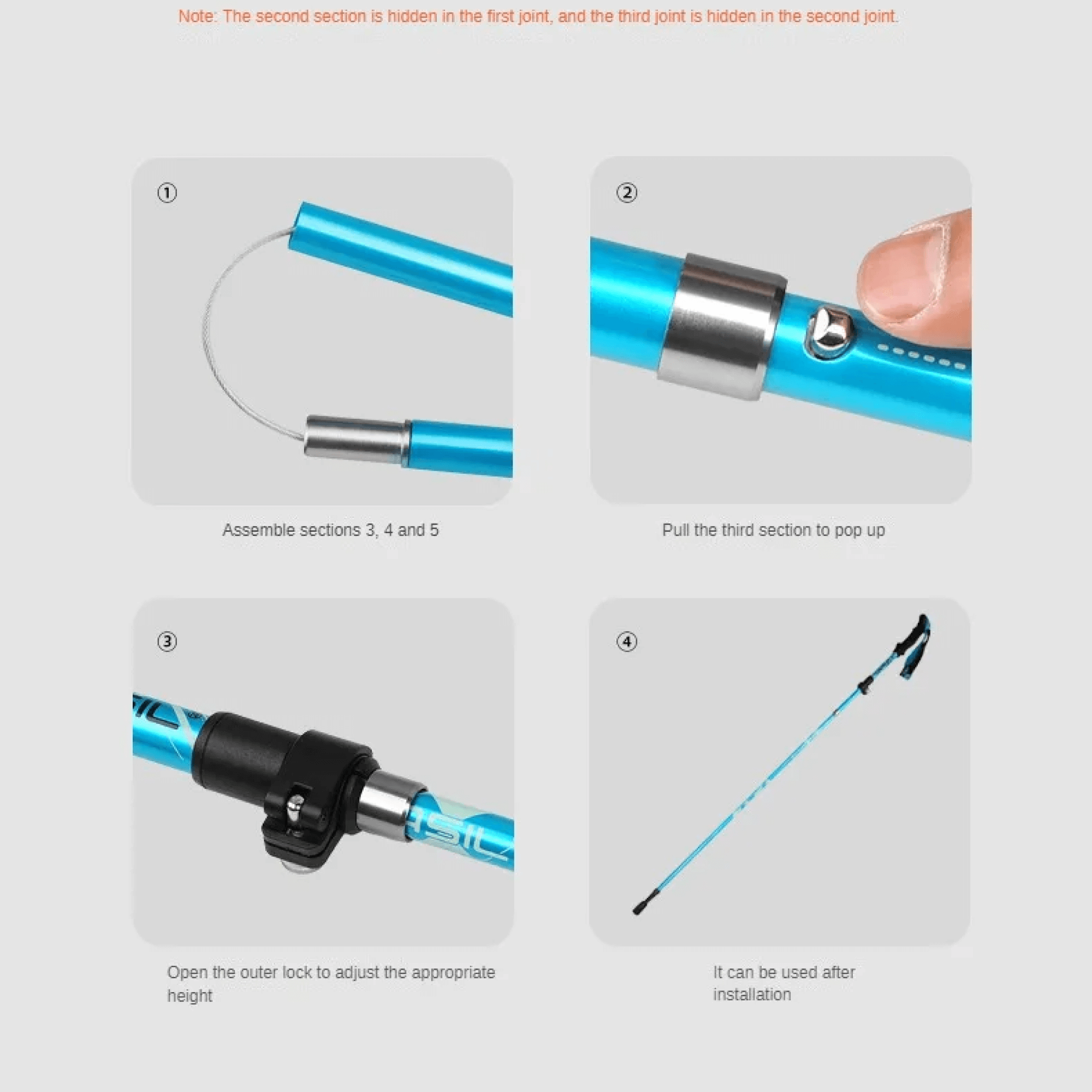 Note: The second section is hidden in the first joint, and the third joint is hidden in the second joint.

①

Assemble sections 3, 4 and 5

②

Pull the third section to pop up

③

Open the outer lock to adjust the appropriate height

④

It can be used after installation