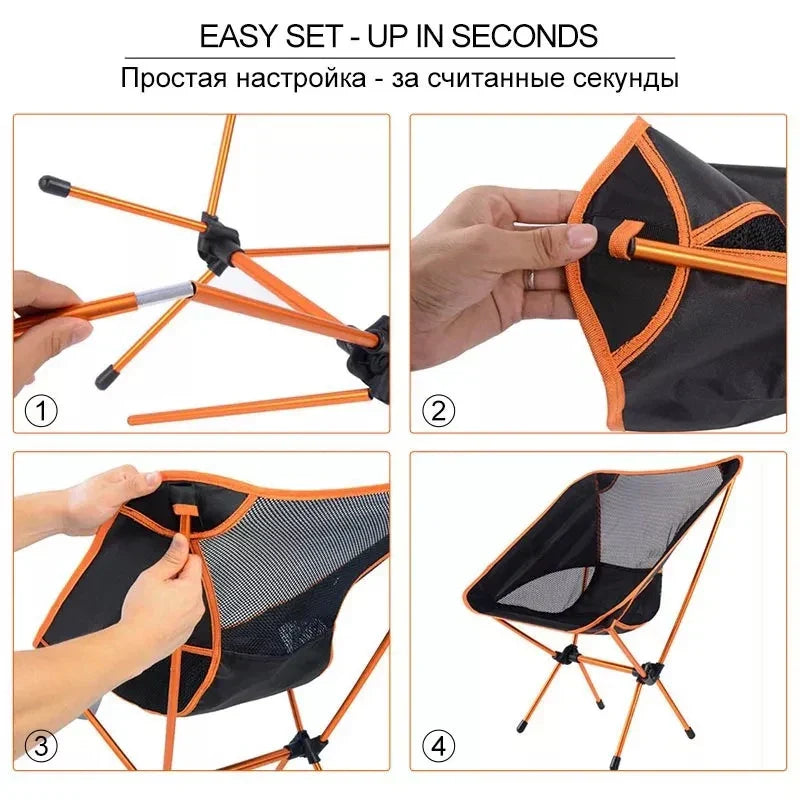 EASY SET - UP IN SECONDS
Простая настройка - за считанные секунды

1

2

3

4