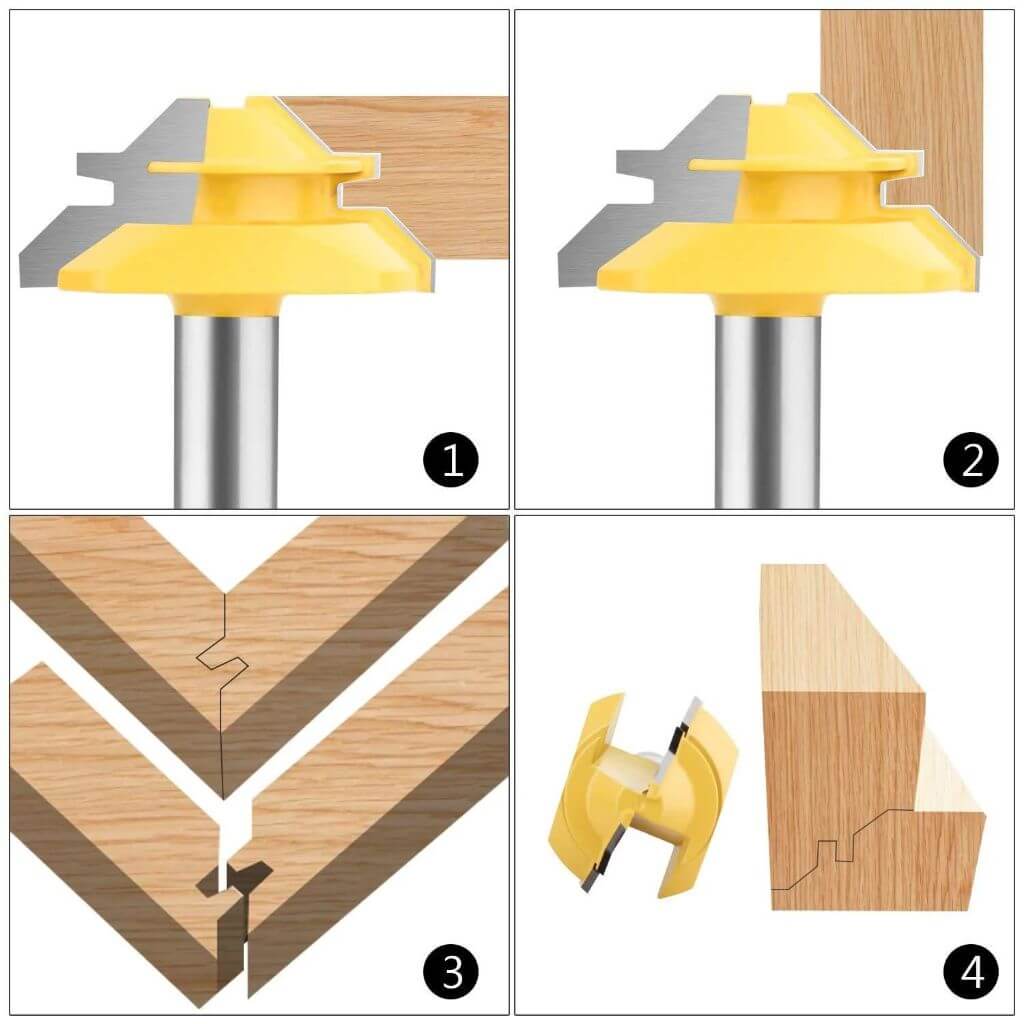 1

2

3

4