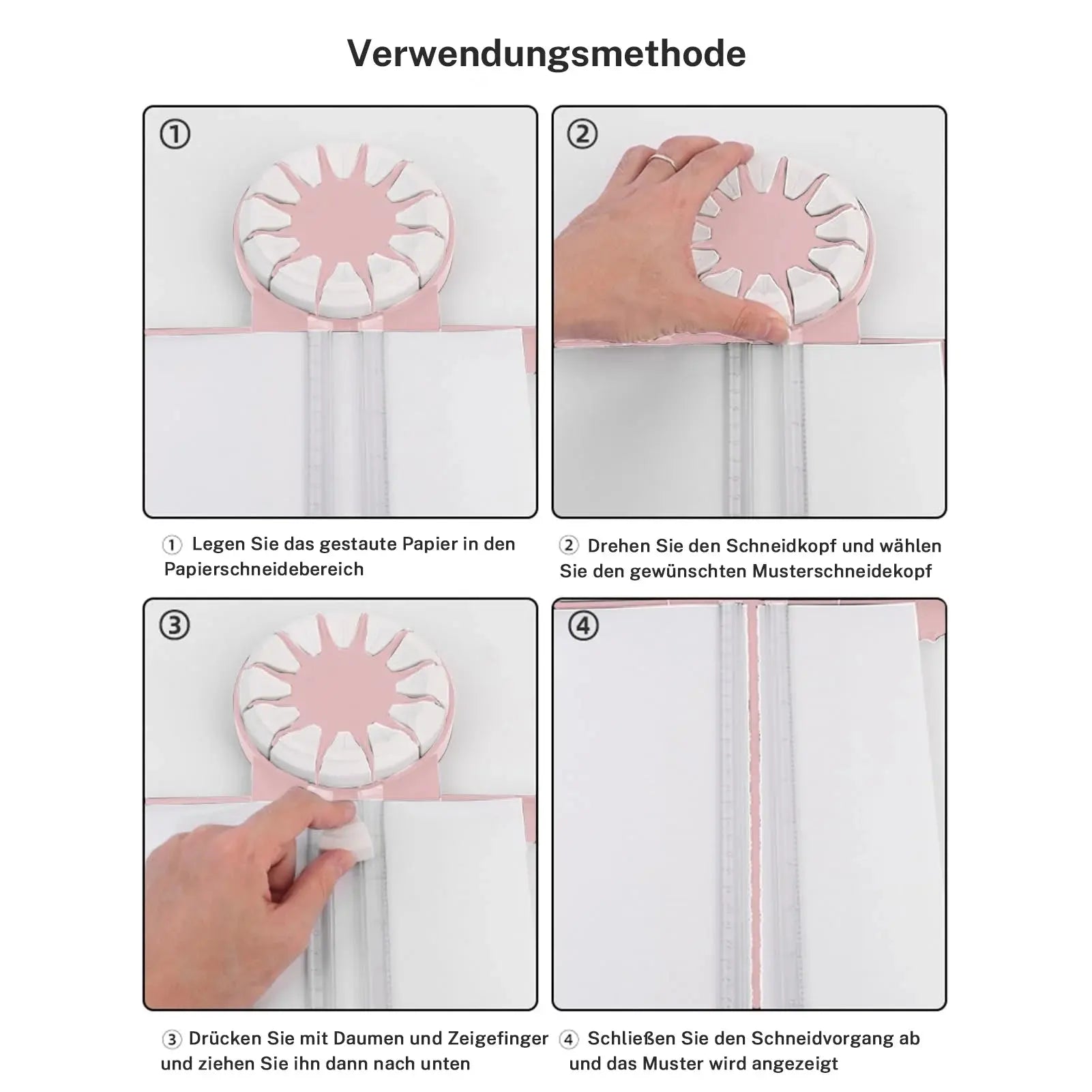 Verwendungsmethode

①

②

① Legen Sie das gestaute Papier in den Papierschneidebereich

② Drehen Sie den Schneidkopf und wählen Sie den gewünschten Musterschneidekopf

③

④

③ Drücken Sie mit Daumen und Zeigefinger und ziehen Sie ihn dann nach unten

④ Schließen Sie den Schneidvorgang ab und das Muster wird angezeigt