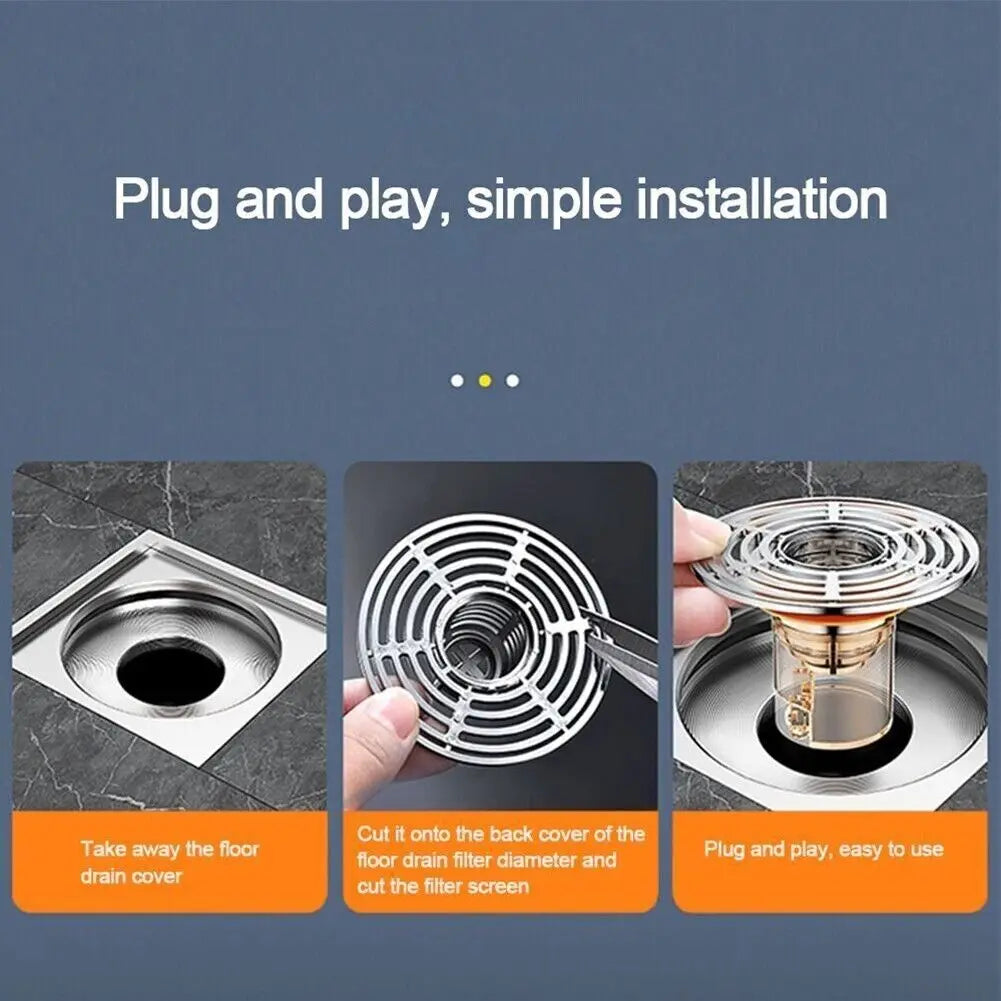 Plug and play, simple installation

Take away the floor drain cover

Cut it onto the back cover of the floor drain filter diameter and cut the filter screen

Plug and play, easy to use