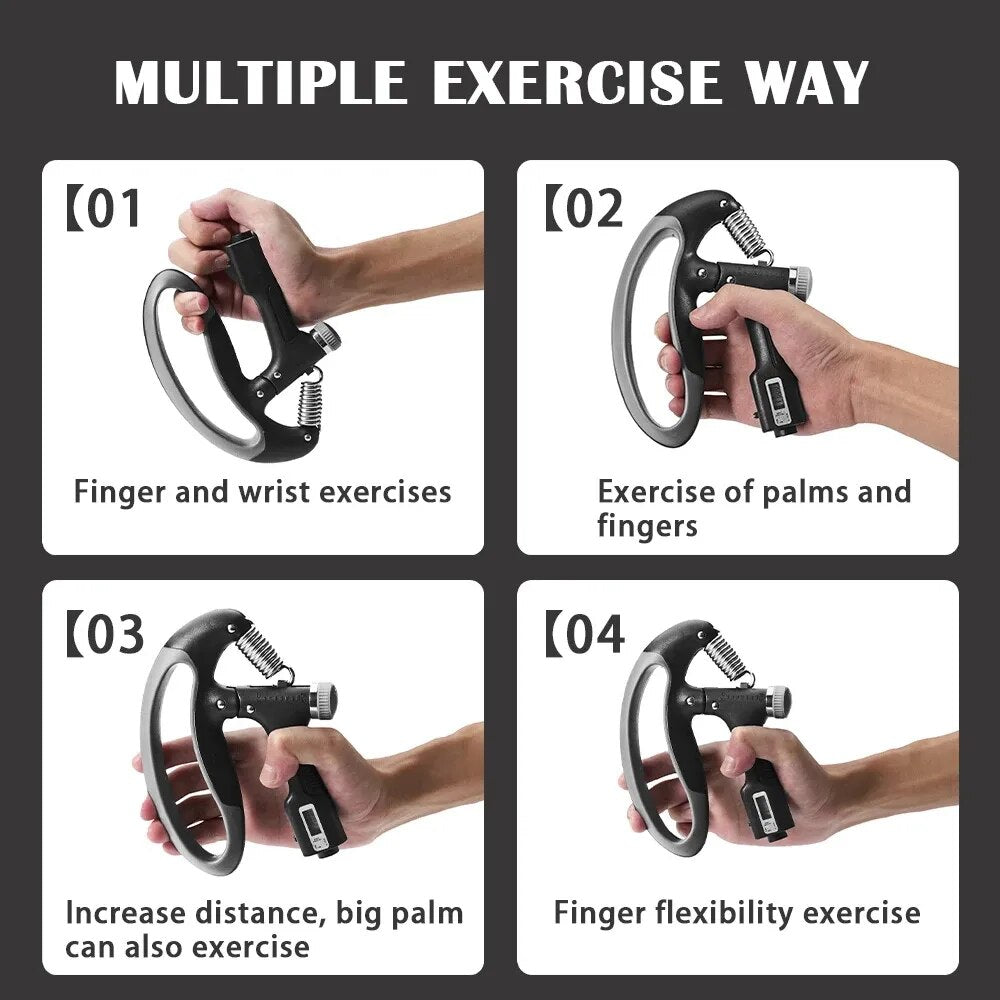 MULTIPLE EXERCISE WAY

【01

Finger and wrist exercises

【02

Exercise of palms and fingers

【03

Increase distance, big palm can also exercise

【04

Finger flexibility exercise