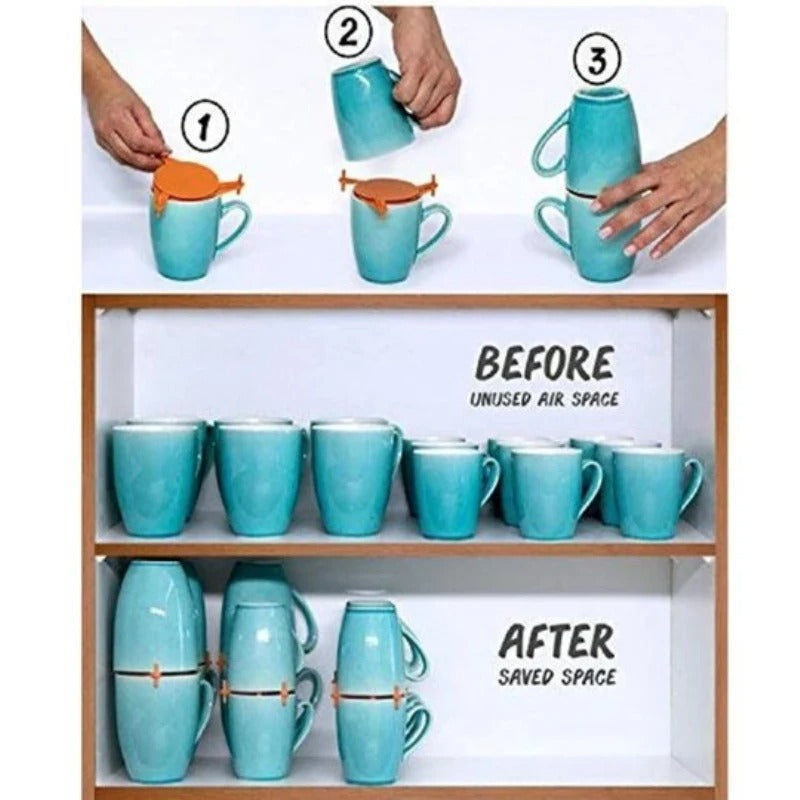 1

2

3

BEFORE
UNUSED AIR SPACE

AFTER
SAVED SPACE