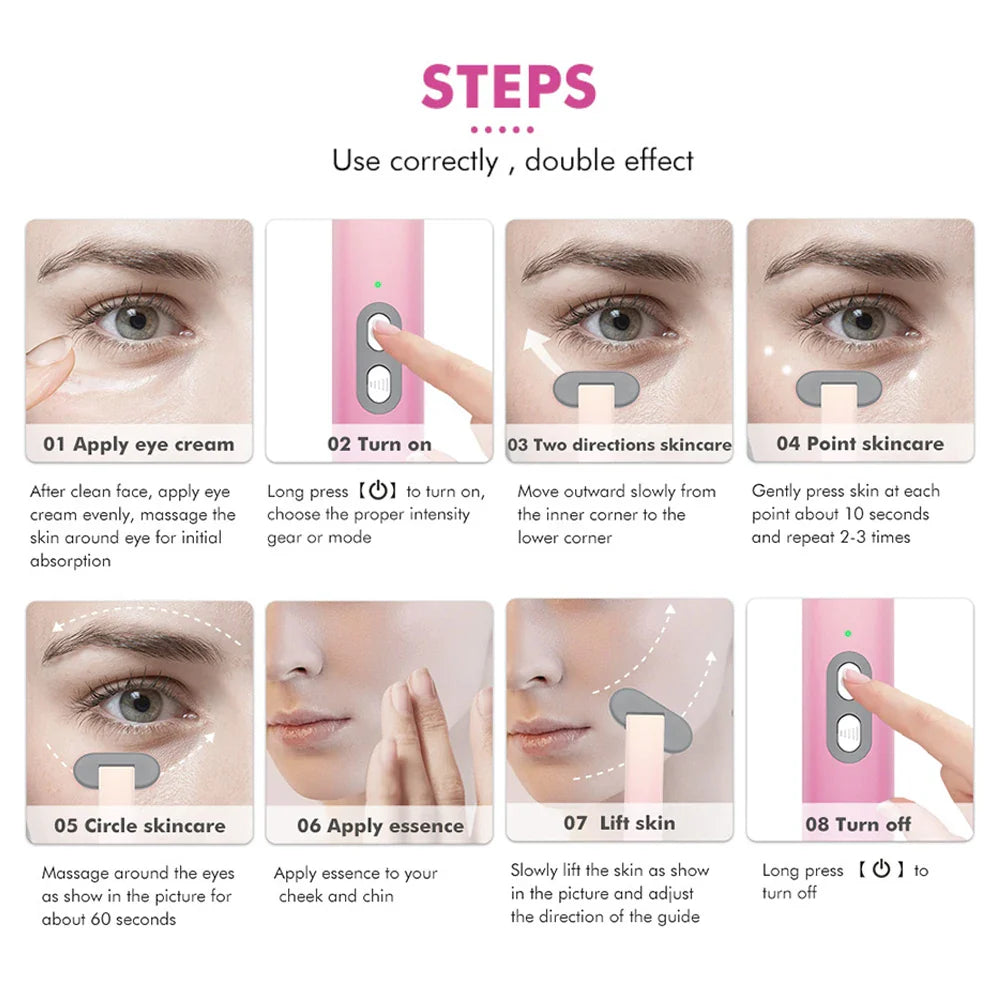 STEPS

Use correctly , double effect

01 Apply eye cream

After clean face, apply eye cream evenly, massage the skin around eye for initial absorption

02 Turn on

Long press【⏻】to turn on, choose the proper intensity gear or mode

03 Two directions skincare

Move outward slowly from the inner corner to the lower corner

04 Point skincare

Gently press skin at each point about 10 seconds and repeat 2-3 times

05 Circle skincare

Massage around the eyes as show in the picture for about 60 seconds

06 Apply essence

Apply essence to your cheek and chin

07 Lift skin

Slowly lift the skin as show in the picture and adjust the direction of the guide

08 Turn off

Long press 【⏻】to turn off