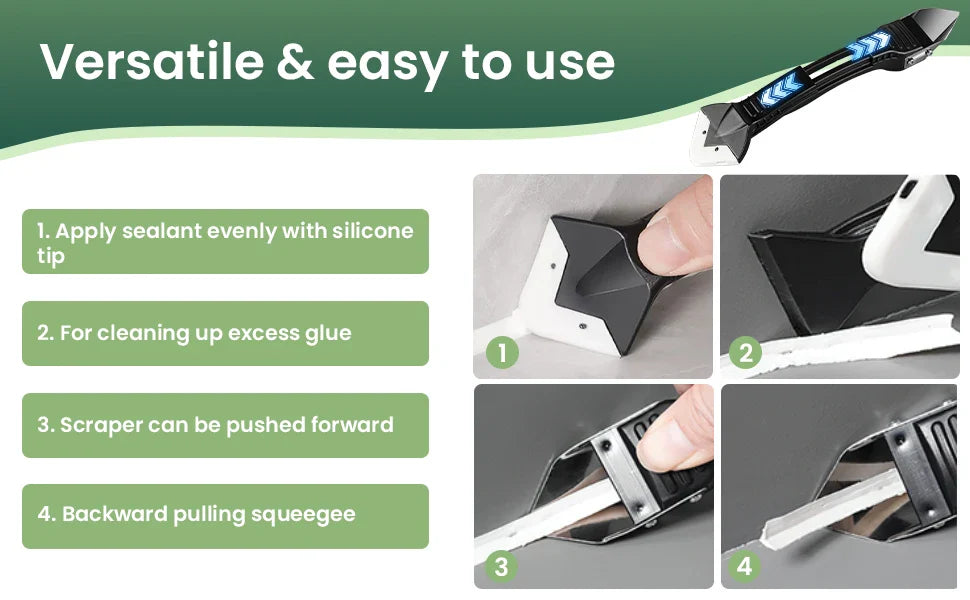 Versatile & easy to use

1. Apply sealant evenly with silicone tip

2. For cleaning up excess glue

3. Scraper can be pushed forward

4. Backward pulling squeegee

1

2

3

4