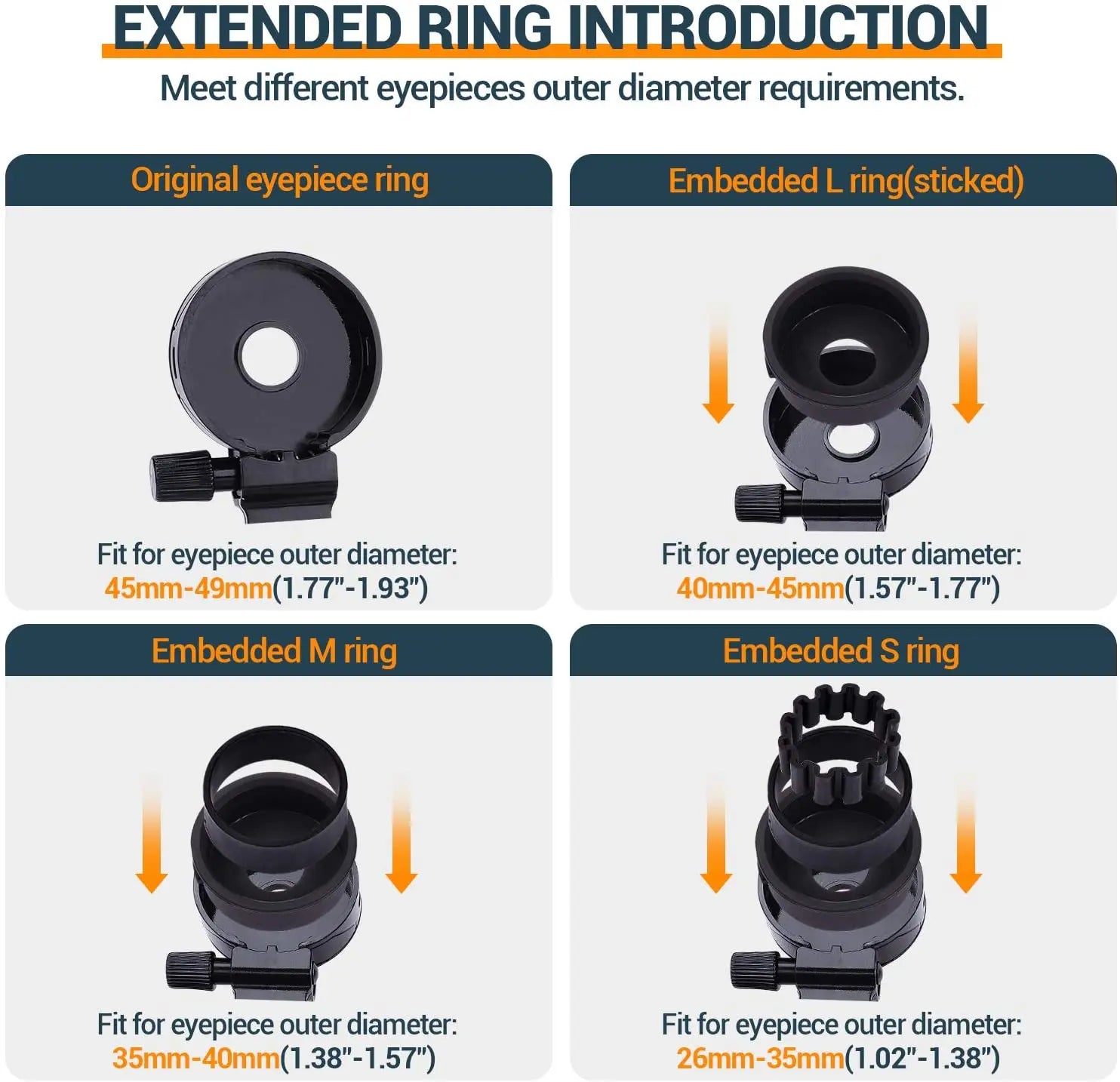 EXTENDED RING INTRODUCTION

Meet different eyepieces outer diameter requirements.

Original eyepiece ring

Fit for eyepiece outer diameter:
45mm-49mm(1.77"-1.93")

Embedded L ring(sticked)

Fit for eyepiece outer diameter:
40mm-45mm(1.57"-1.77")

Embedded M ring

Fit for eyepiece outer diameter:
35mm-40mm(1.38"-1.57")

Embedded S ring

Fit for eyepiece outer diameter:
26mm-35mm(1.02"-1.38")