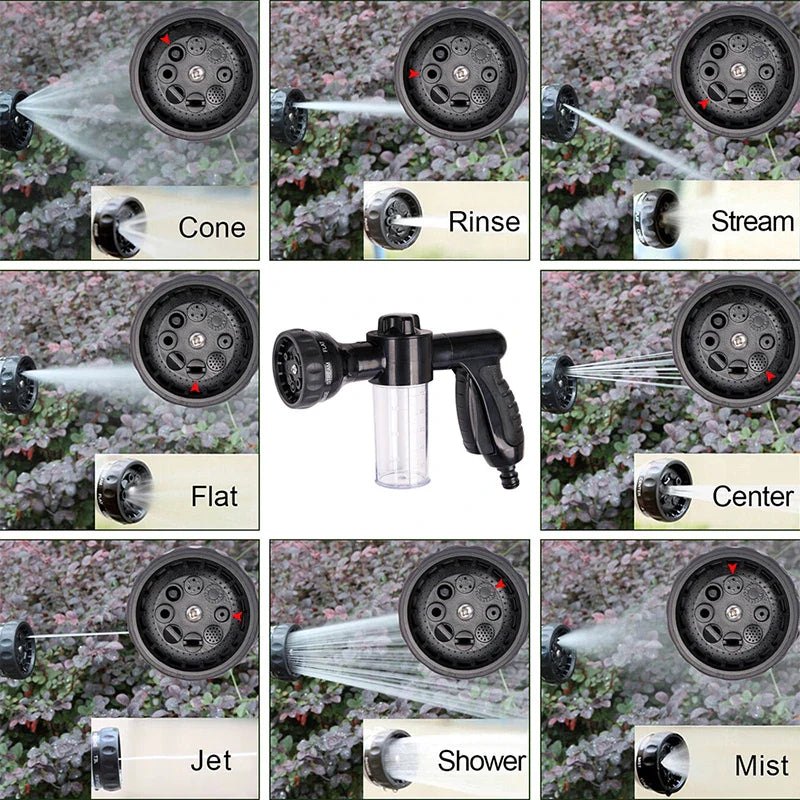 Cone

Rinse

Stream

Flat

Center

Jet

Shower

Mist