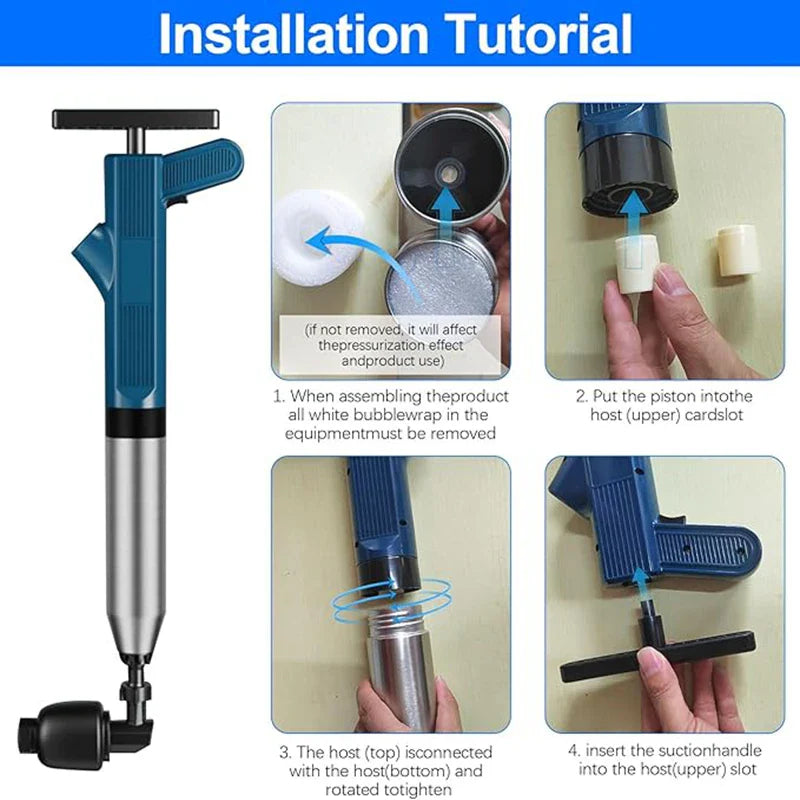 Installation Tutorial

(if not removed, it will affect thepressurization effect andproduct use)

1. When assembling theproduct all white bubblewrap in the equipmentmust be removed

2. Put the piston intothe host (upper) cardslot

3. The host (top) isconnected with the host(bottom) and rotated totighten

4. insert the suctionhandle into the host(upper) slot